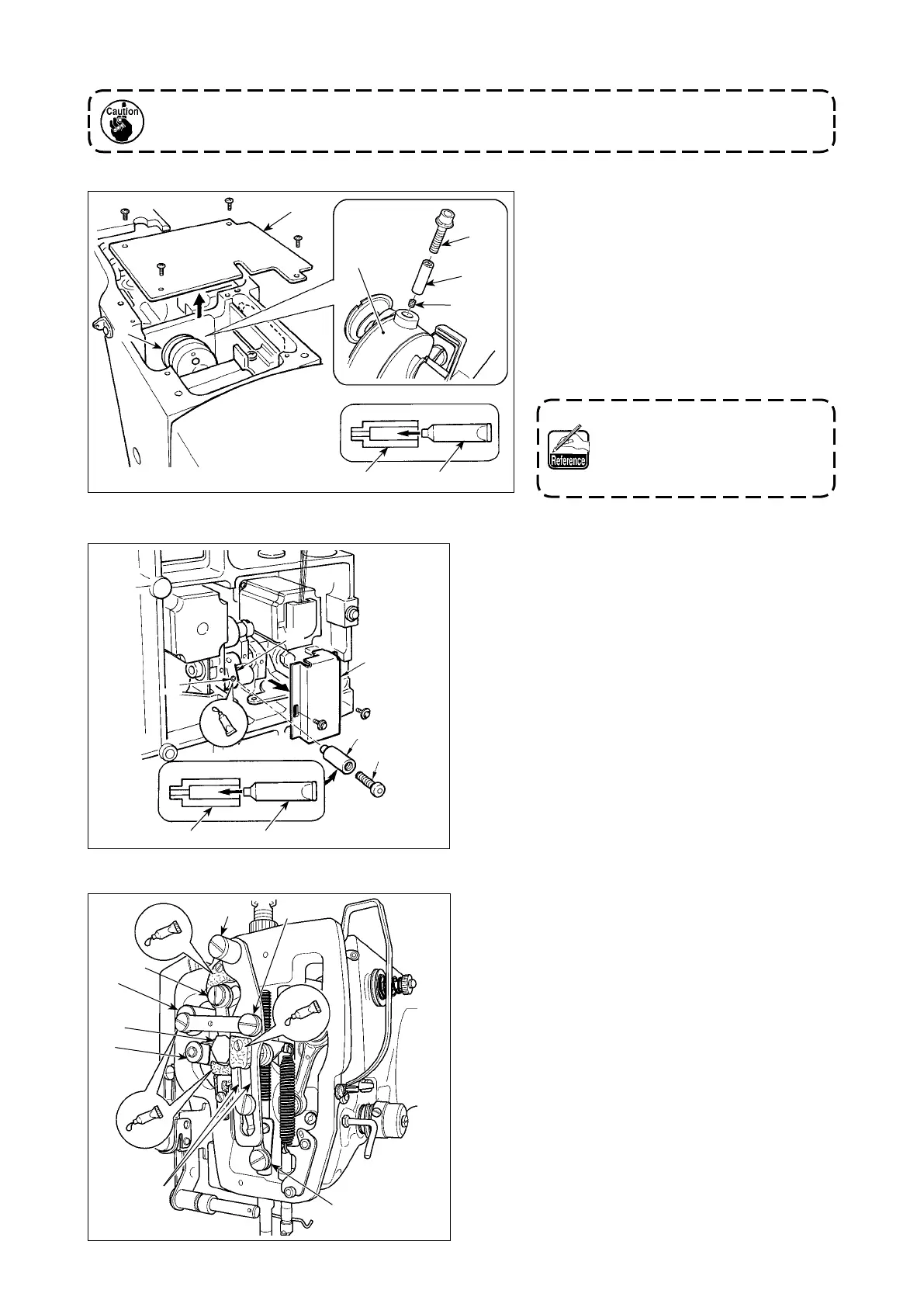 Caution

Reference