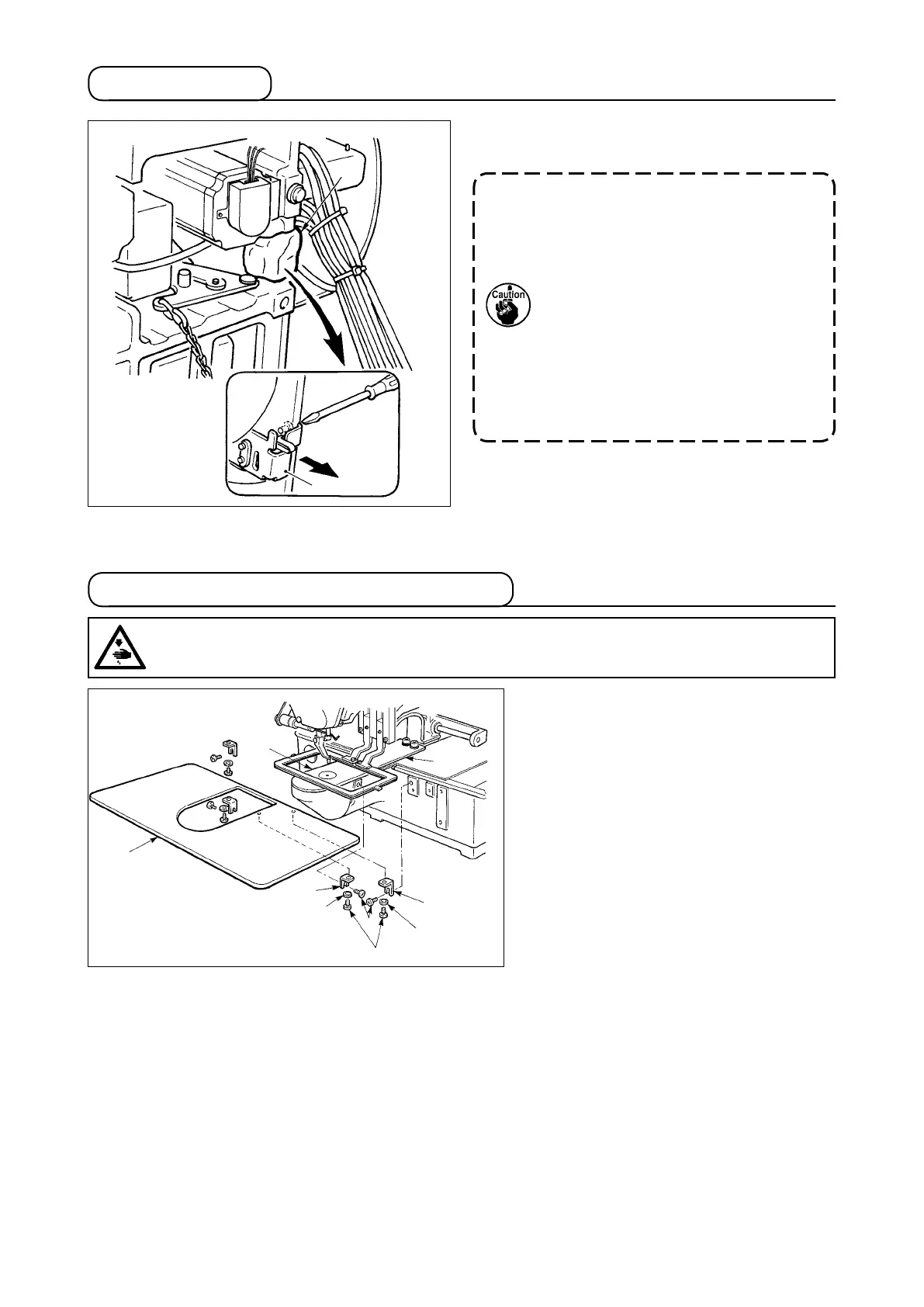 Caution