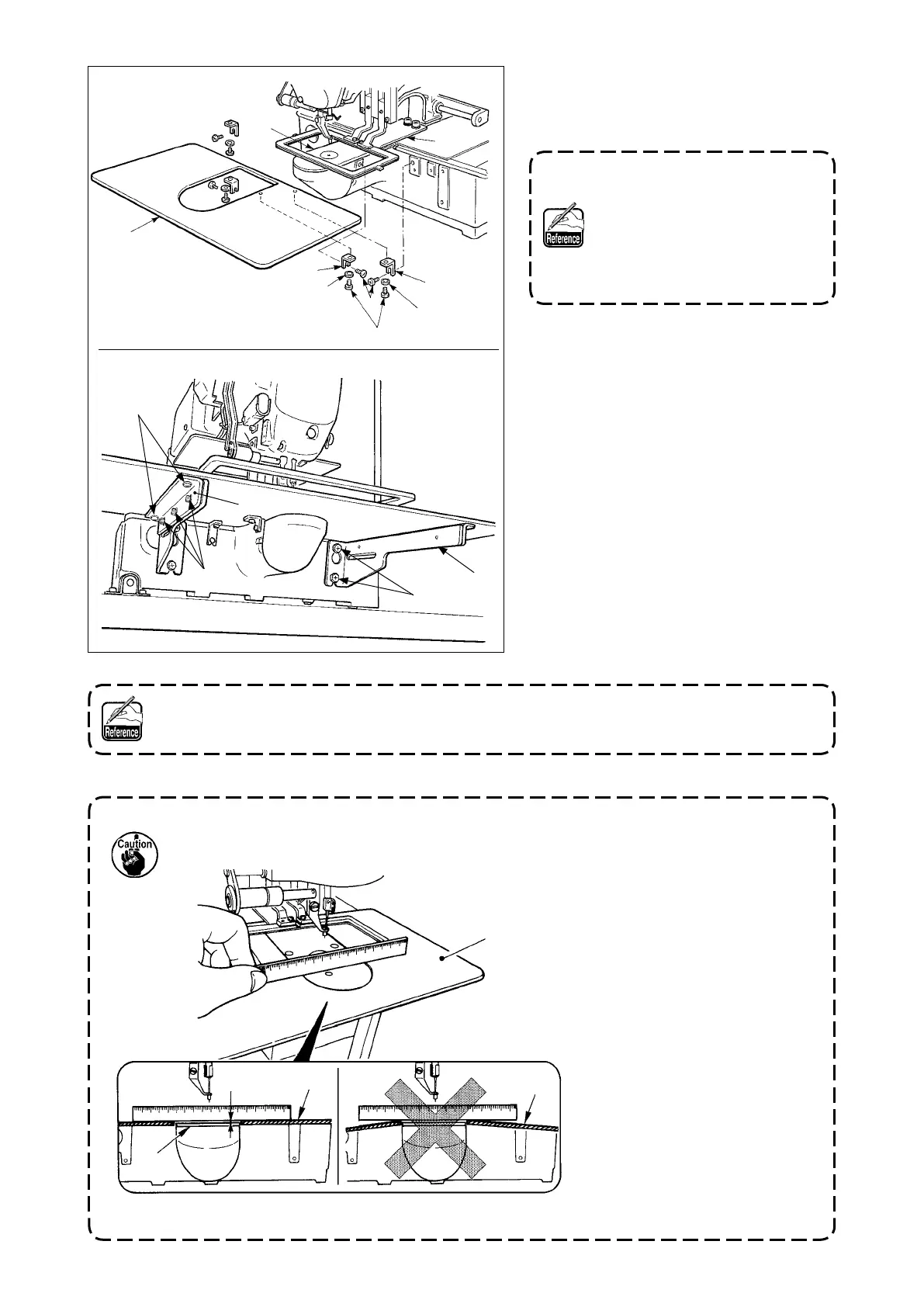 Reference

Reference

Caution