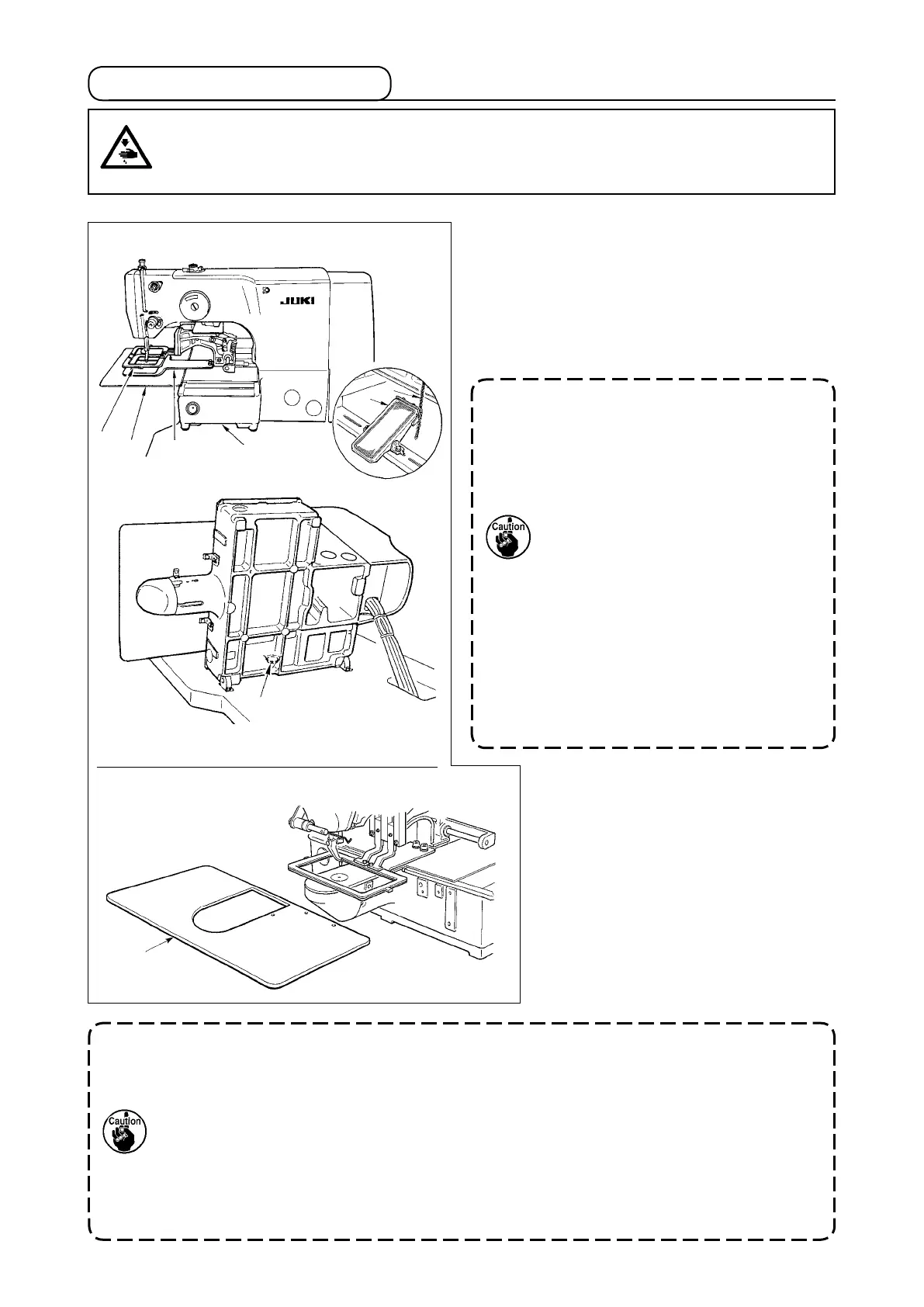 JUKI

Caution

Caution