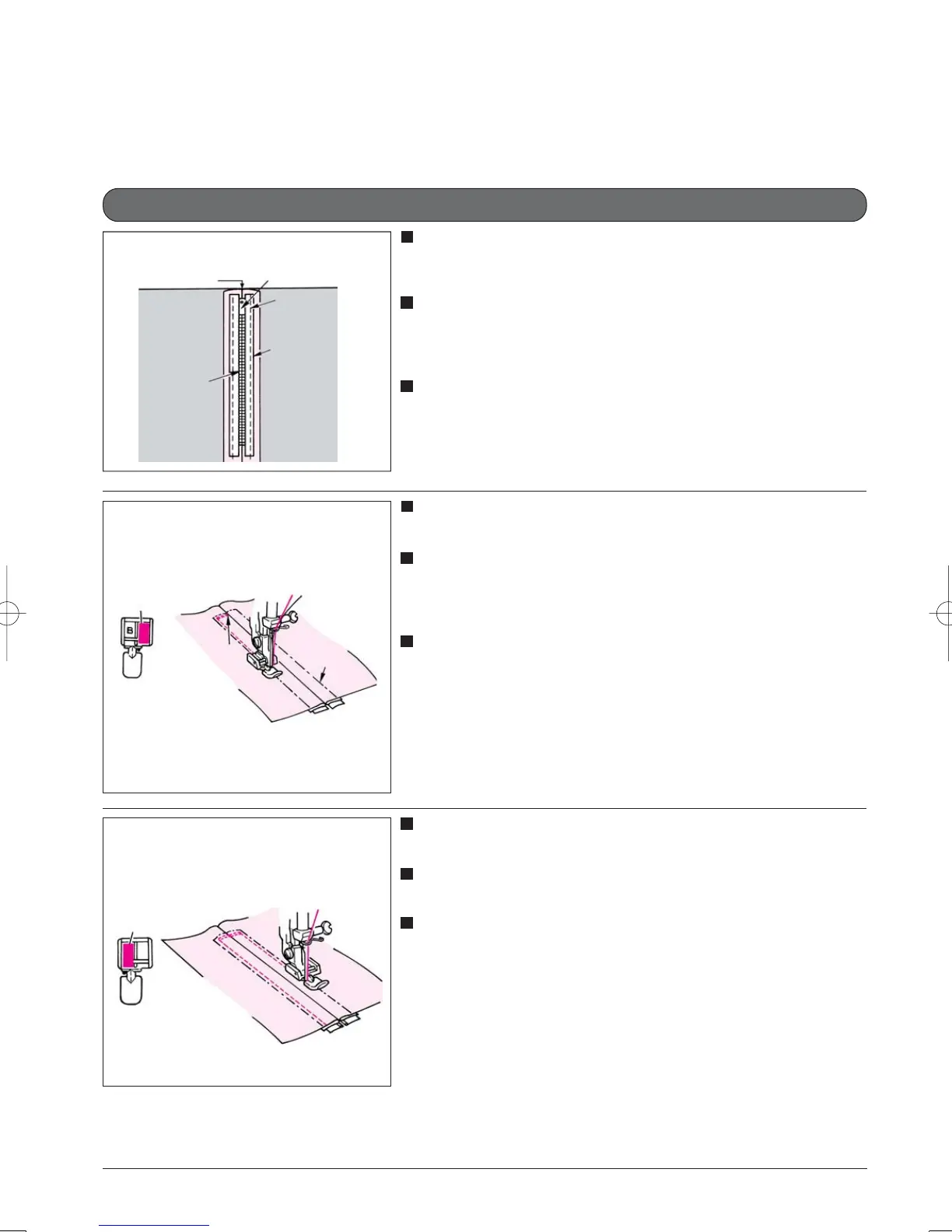 B