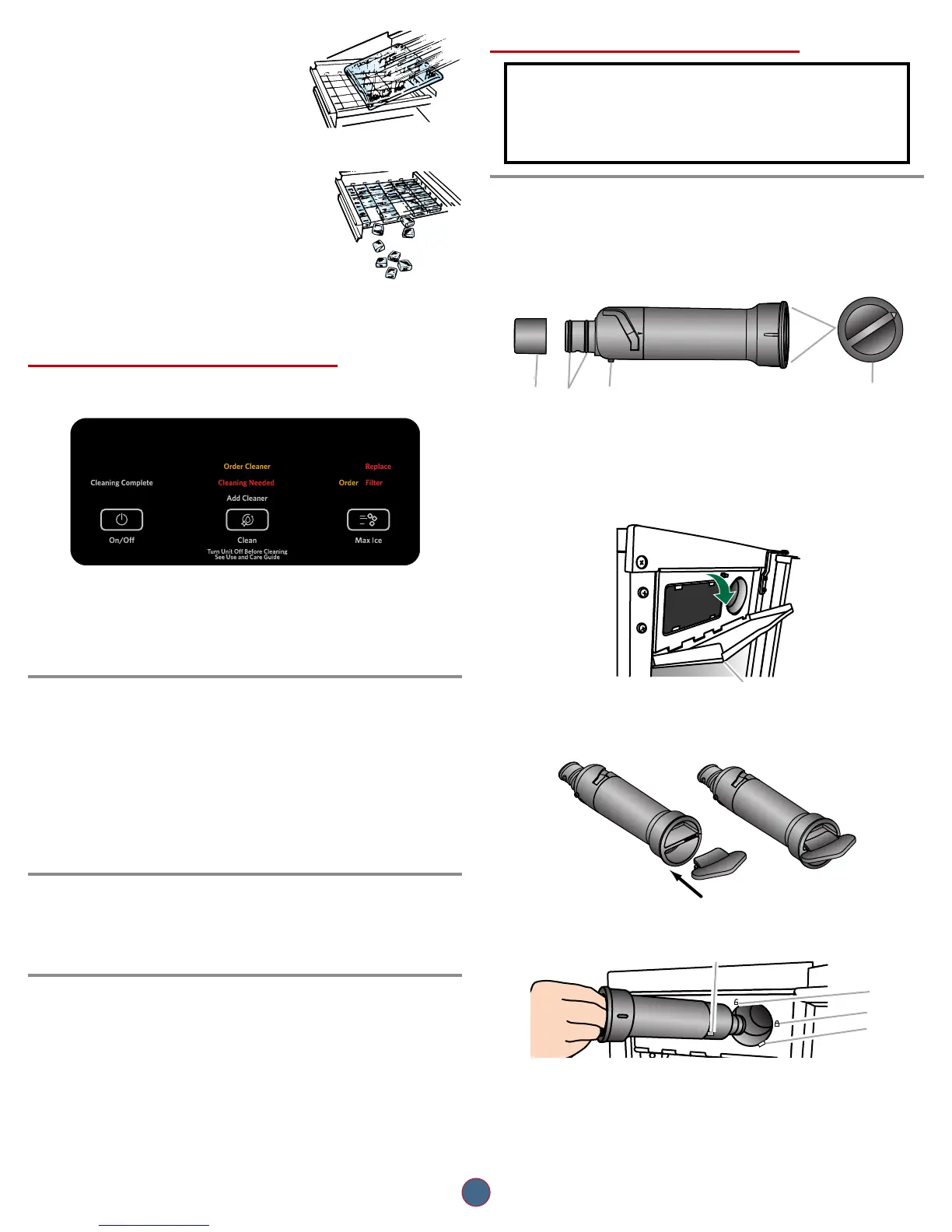 Order Cleaner

Replace

Cleaning Complete

Cleaning Needed

Order Filter

Add Cleaner

On/Off

Clean

Max Ice

Turn Unit Off Before Cleaning
See Use and Care Guide