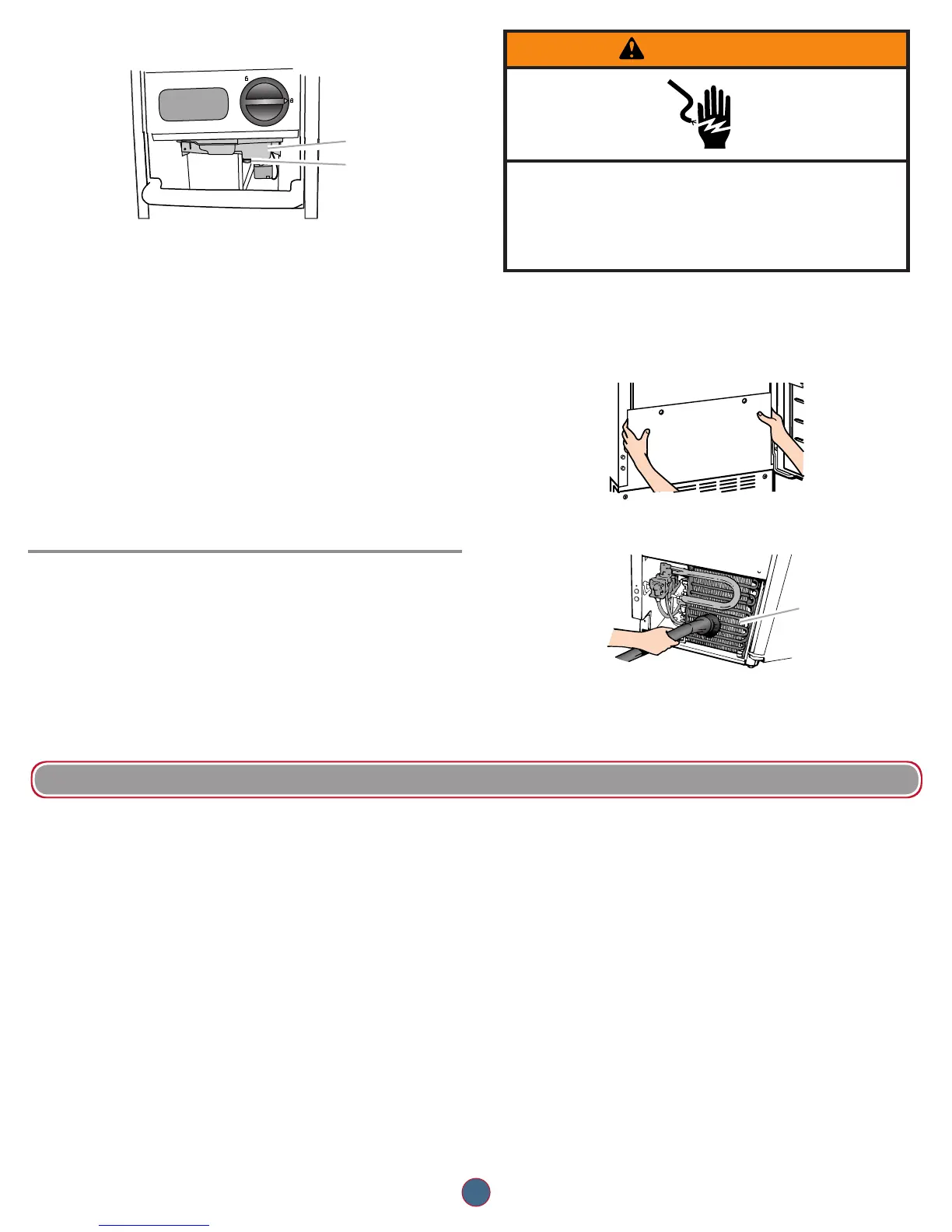 6

8