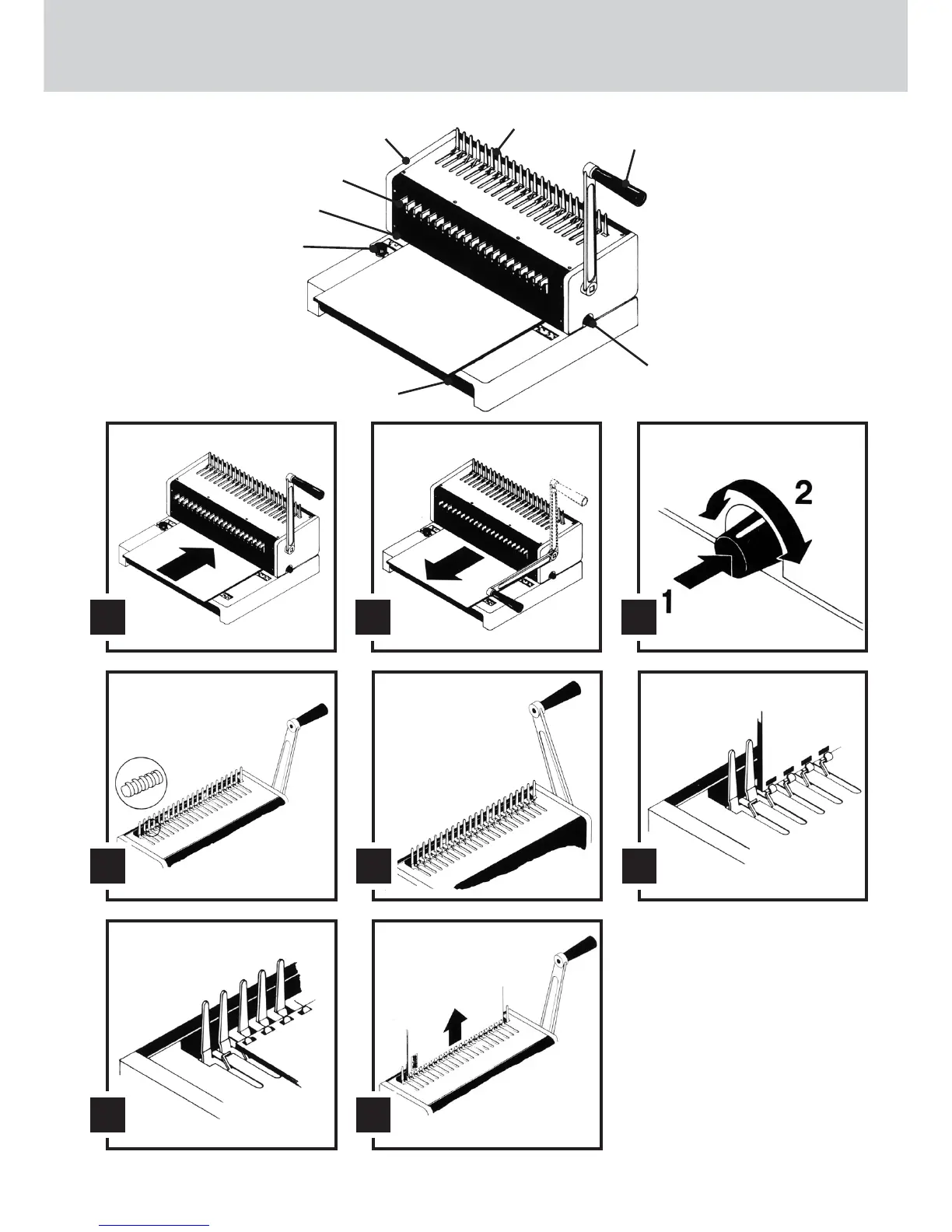 2
1