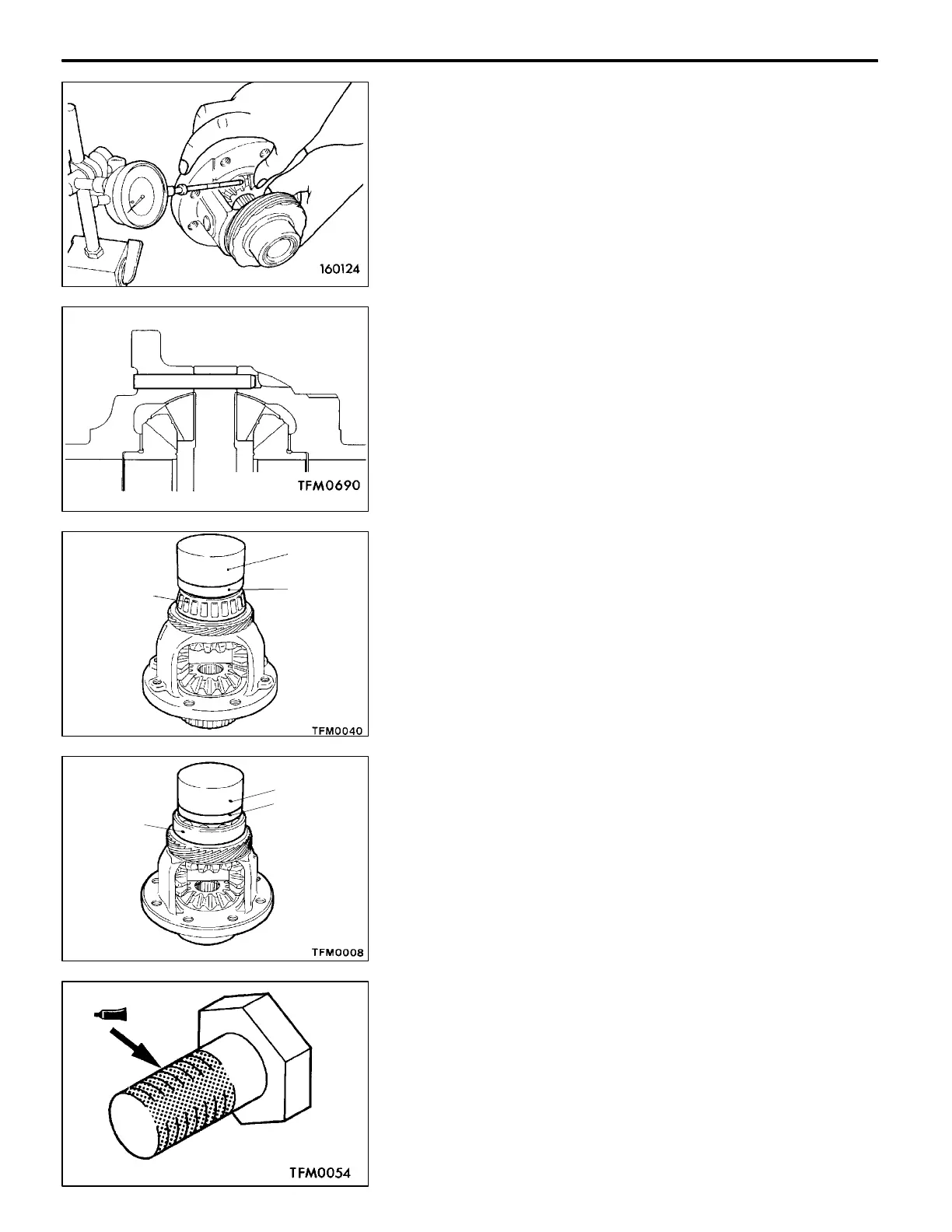 160124

TFM0690

TFM0040

TFM0008

TFM0054