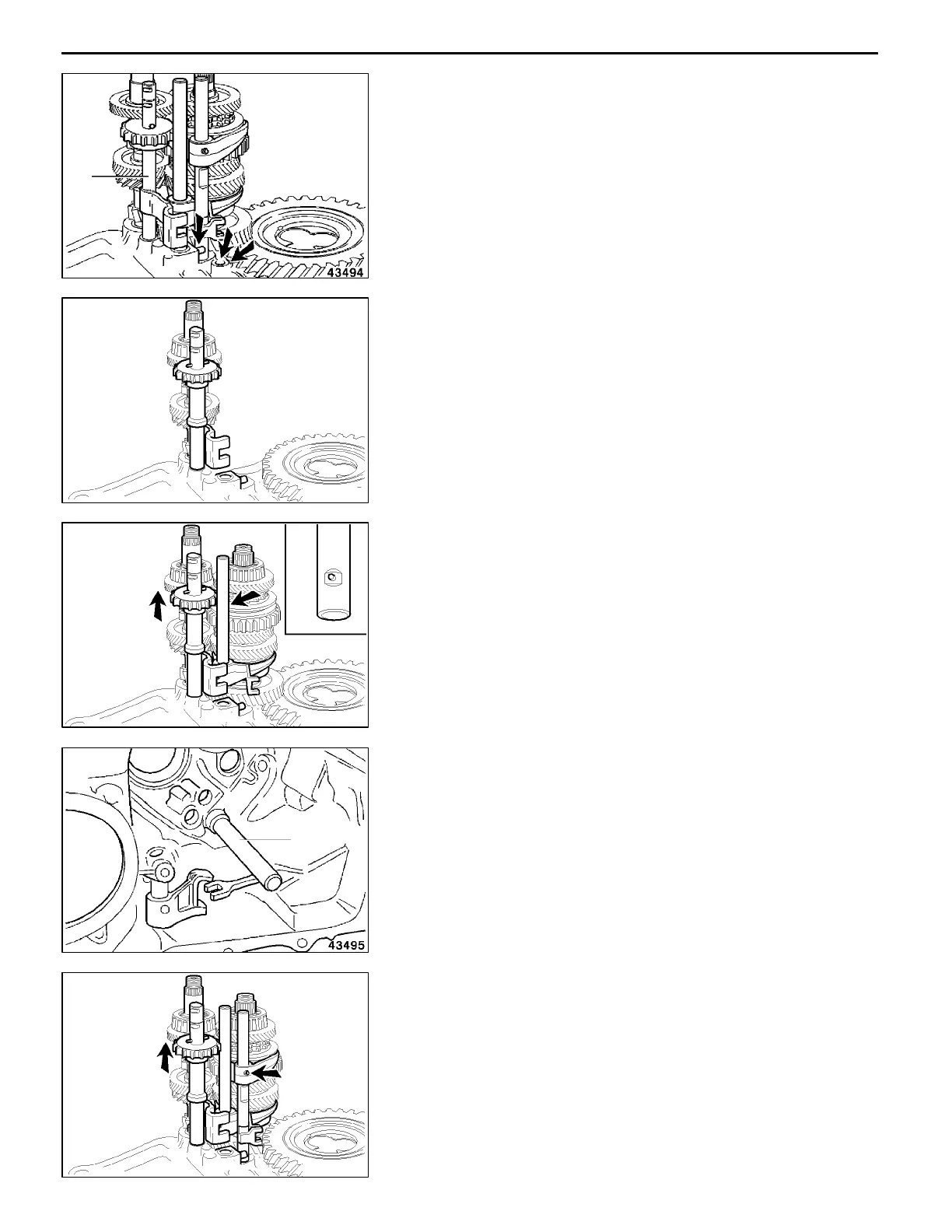 43494

43495