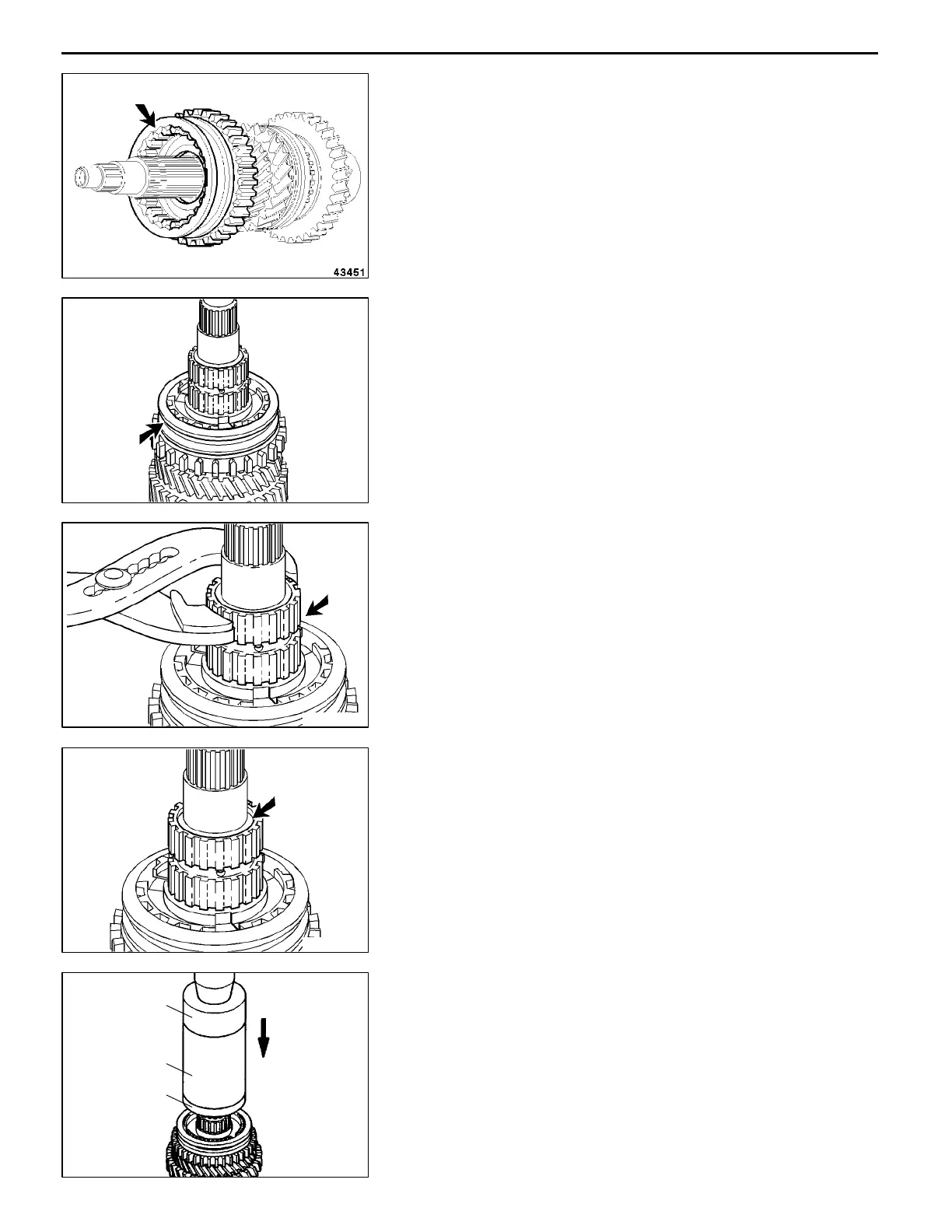 43451