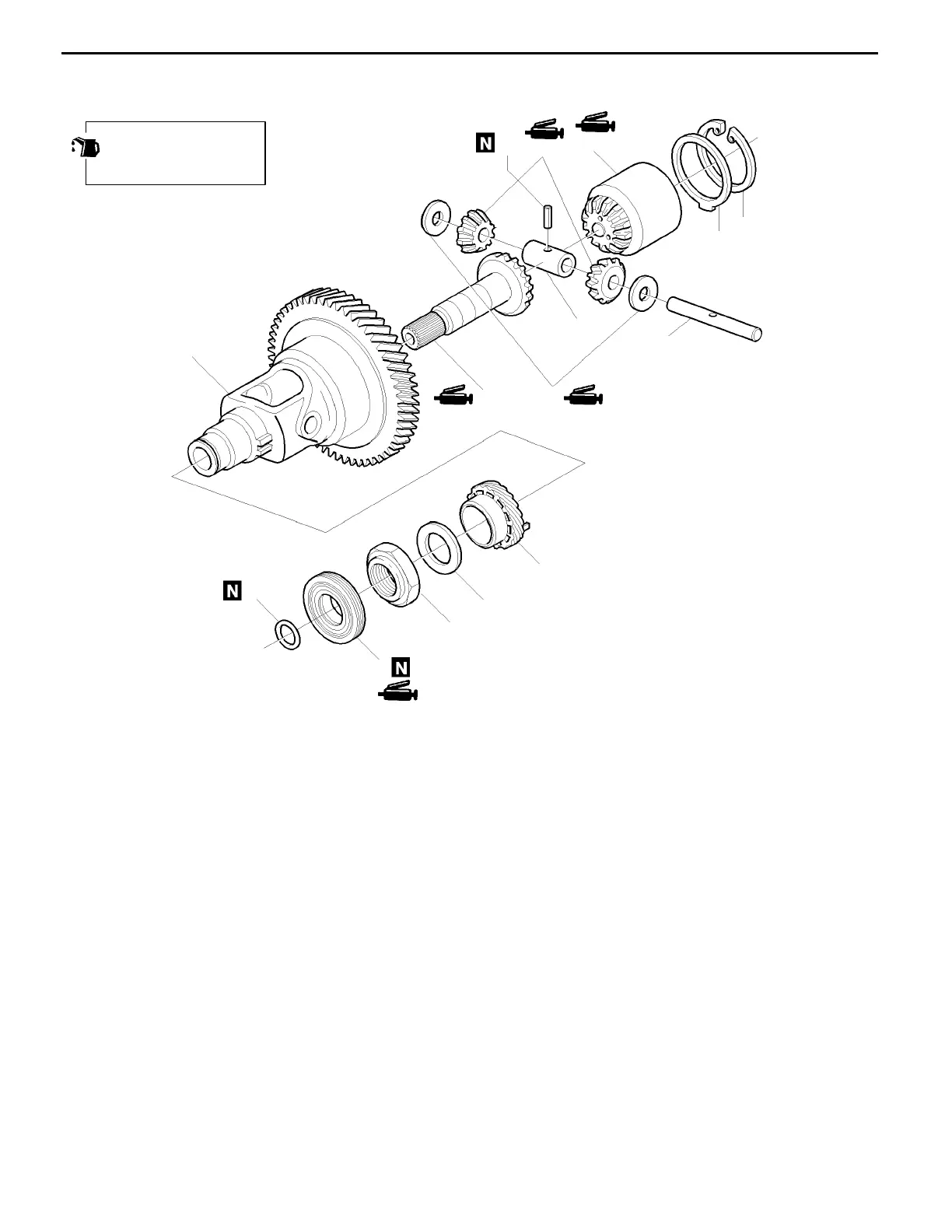 N

N

N