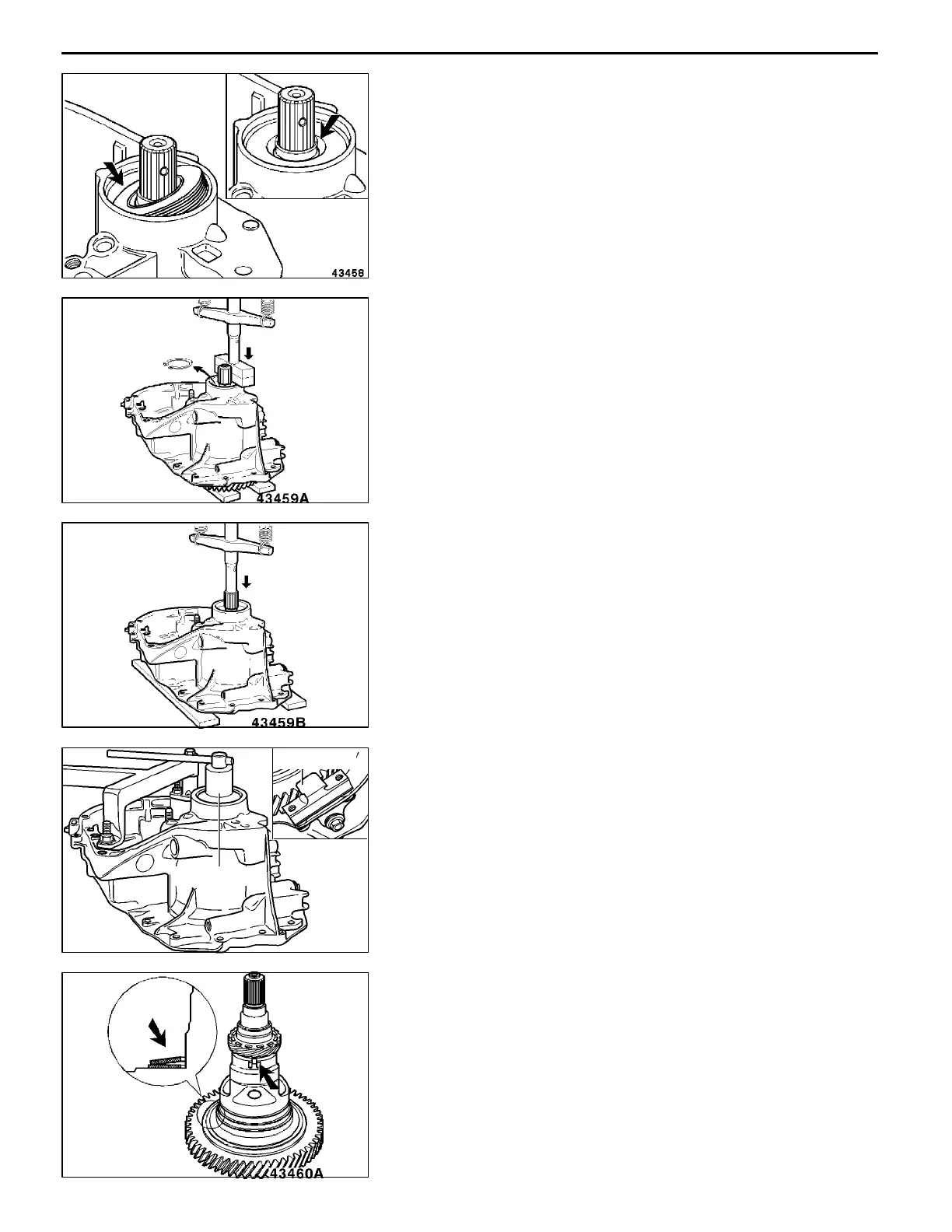 43458

43459A

43459B

43460A