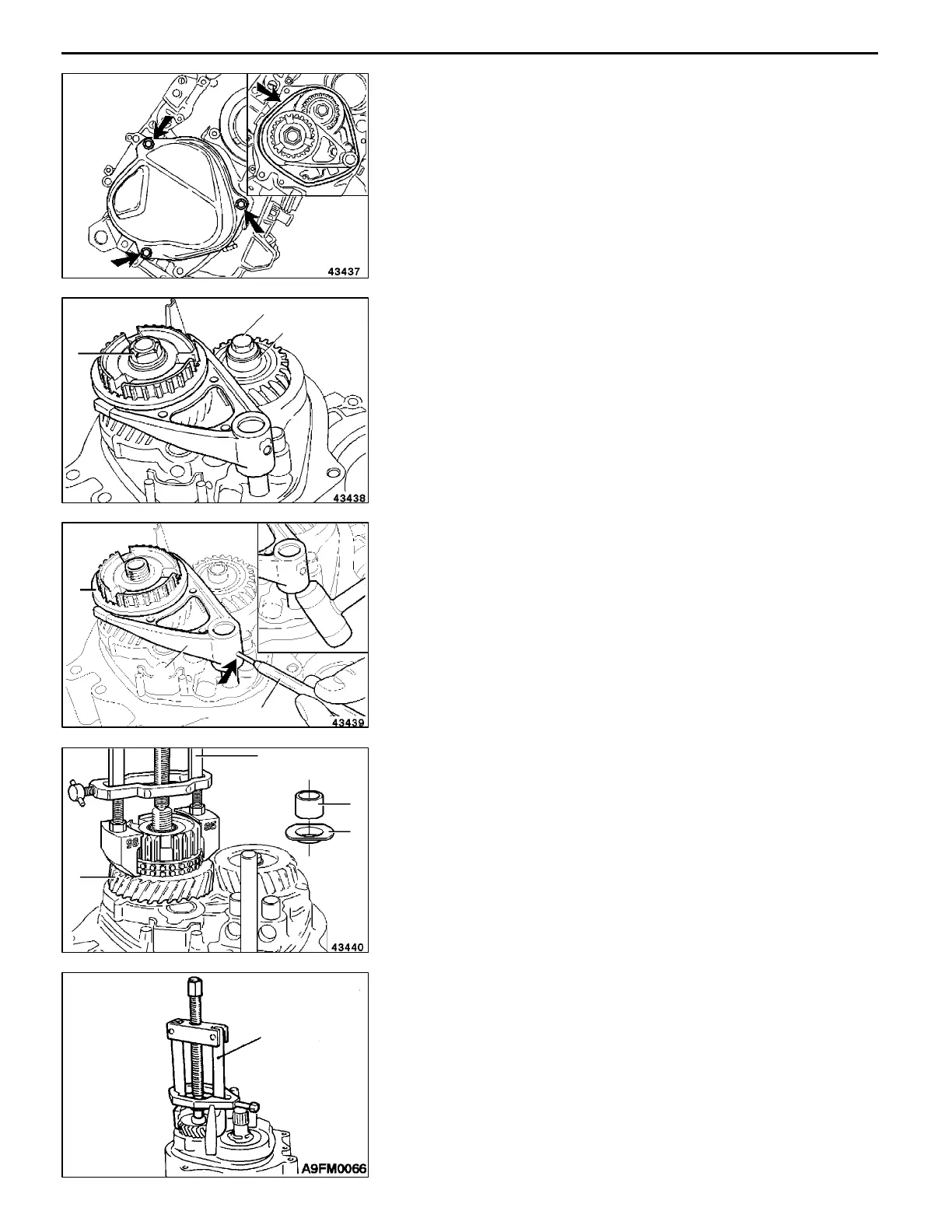 43437

43438

43439

43440

A9FM0066