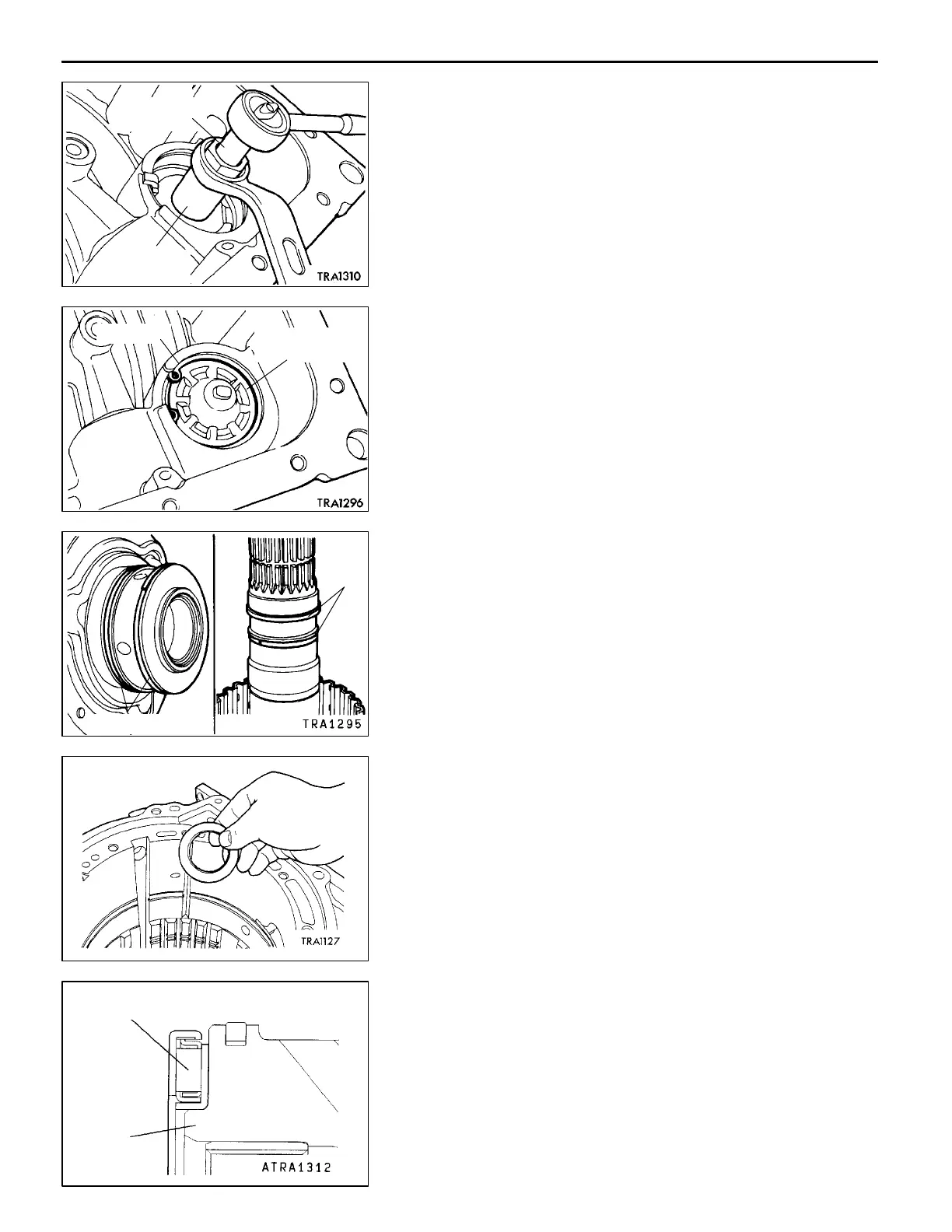 TRA1310

TRA1296

TRA1295

TRA1127

ATRA1312