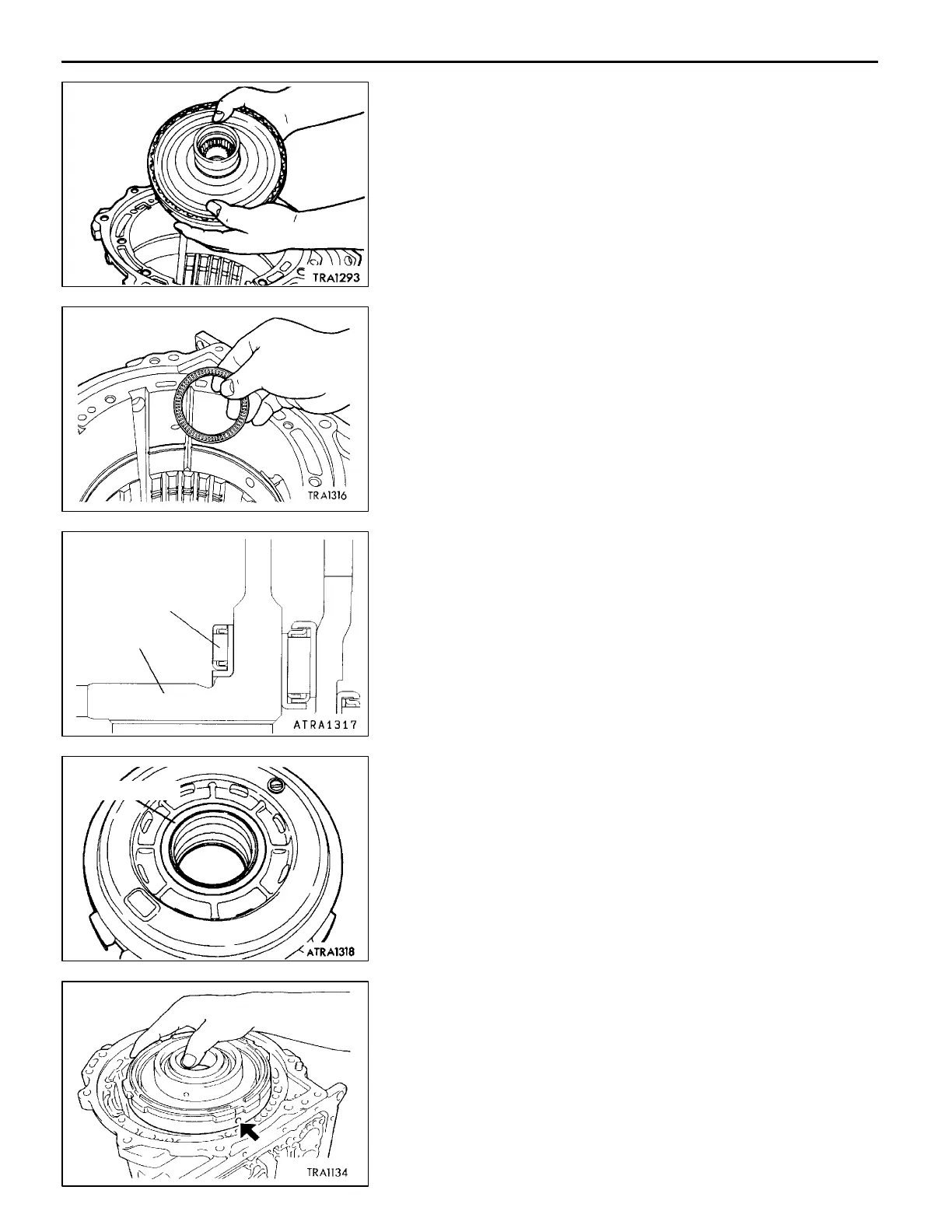 TRA1293

TRA1316

ATRA1317

ATRA1318

TRA1134