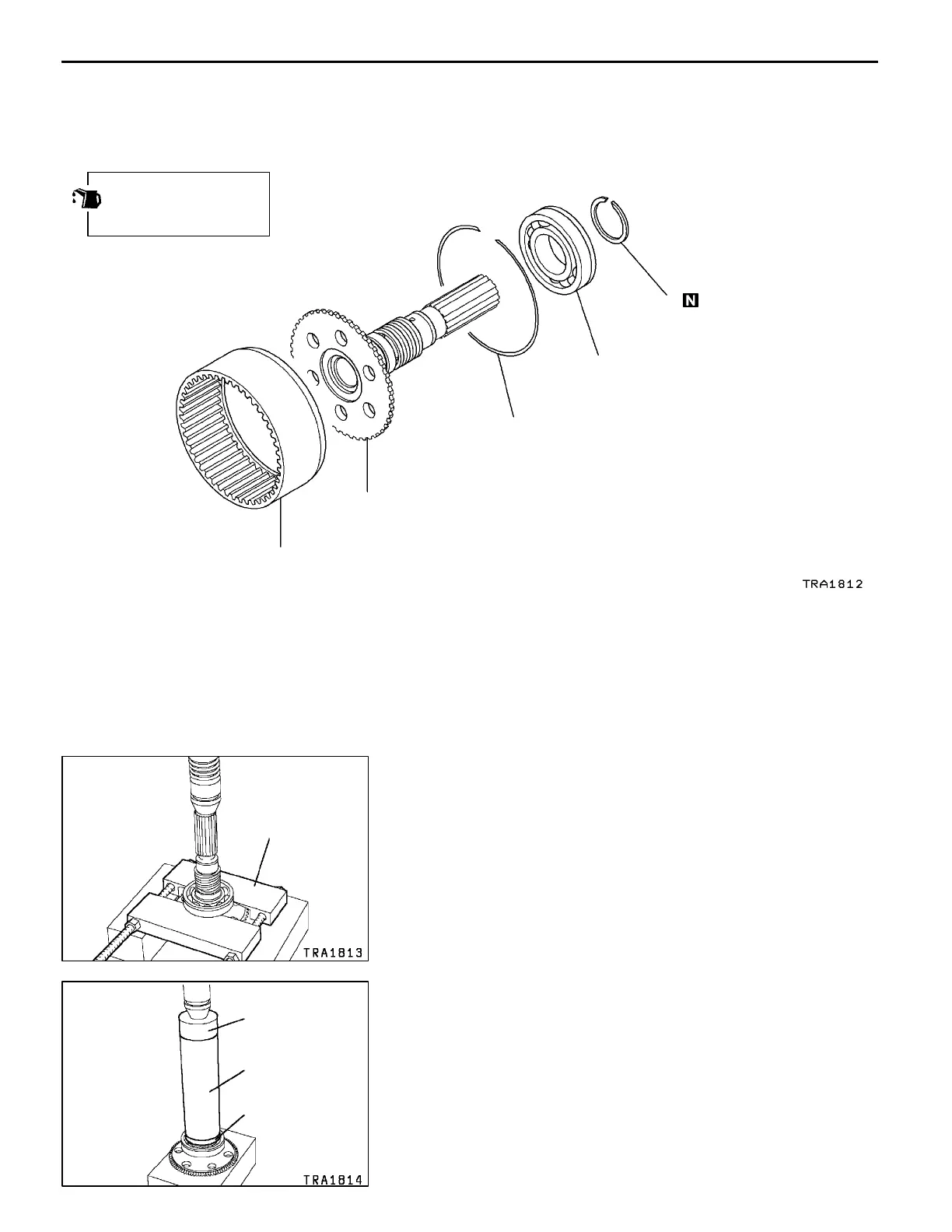 N

TRA1812

TRA1813

TRA1814