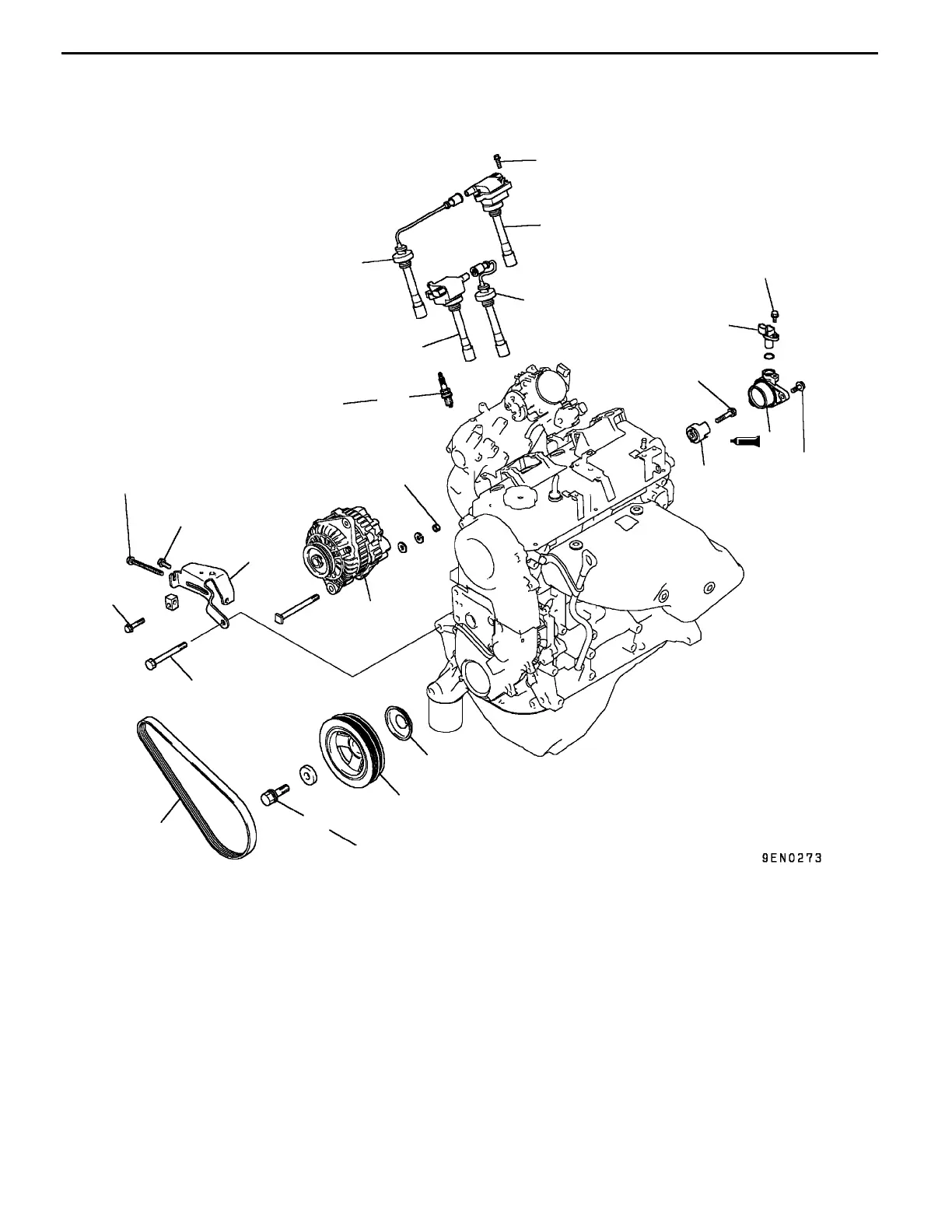 9EN0273