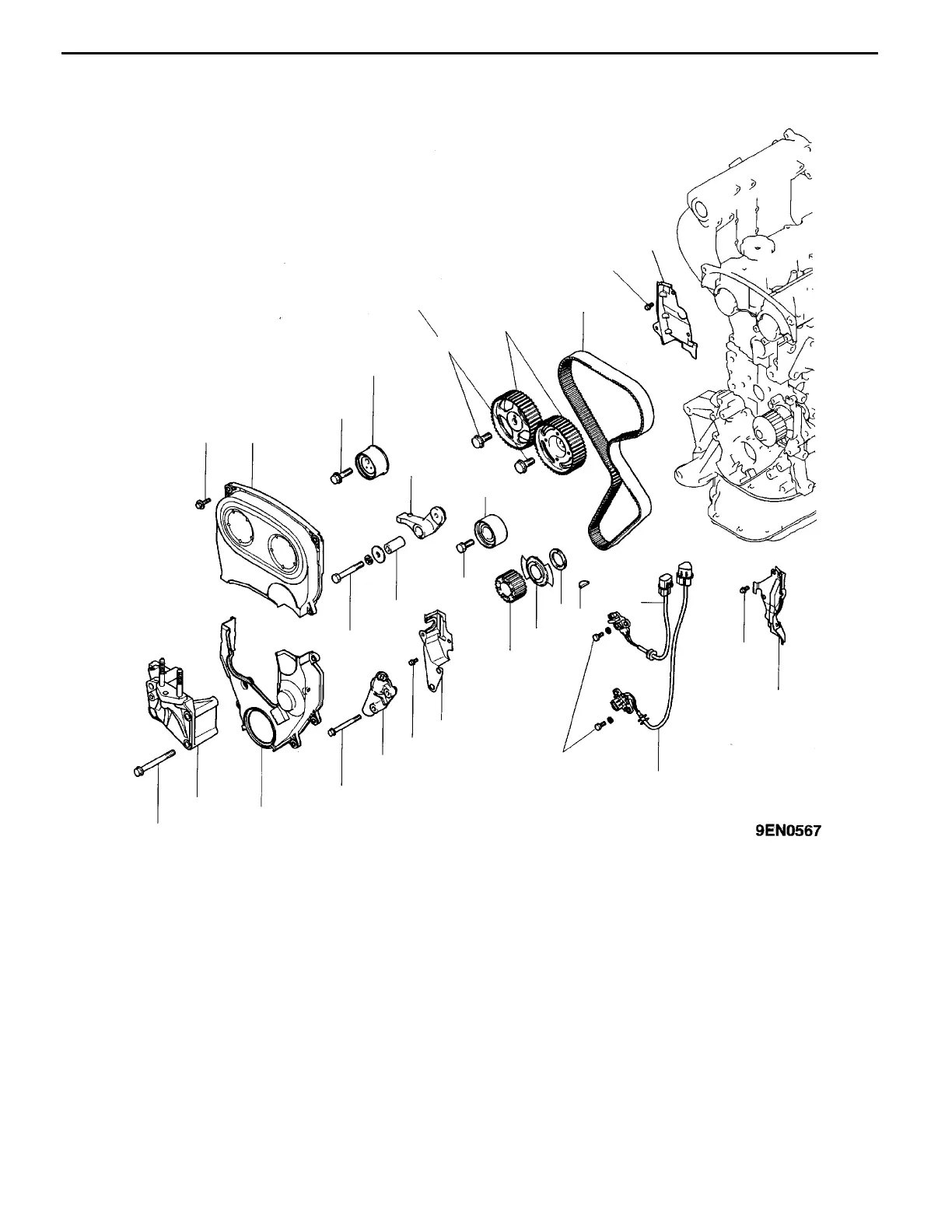 9EN0567