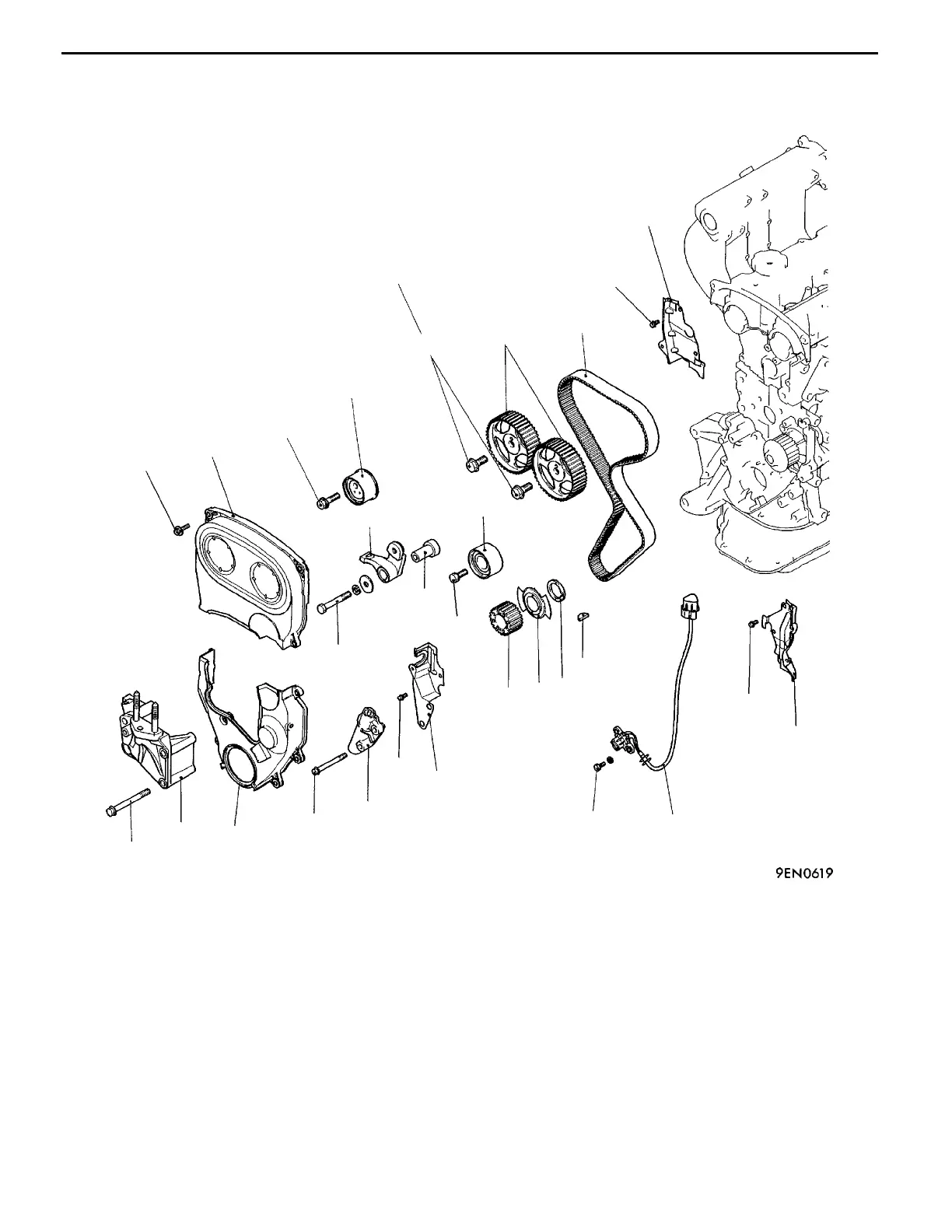 9EN0619