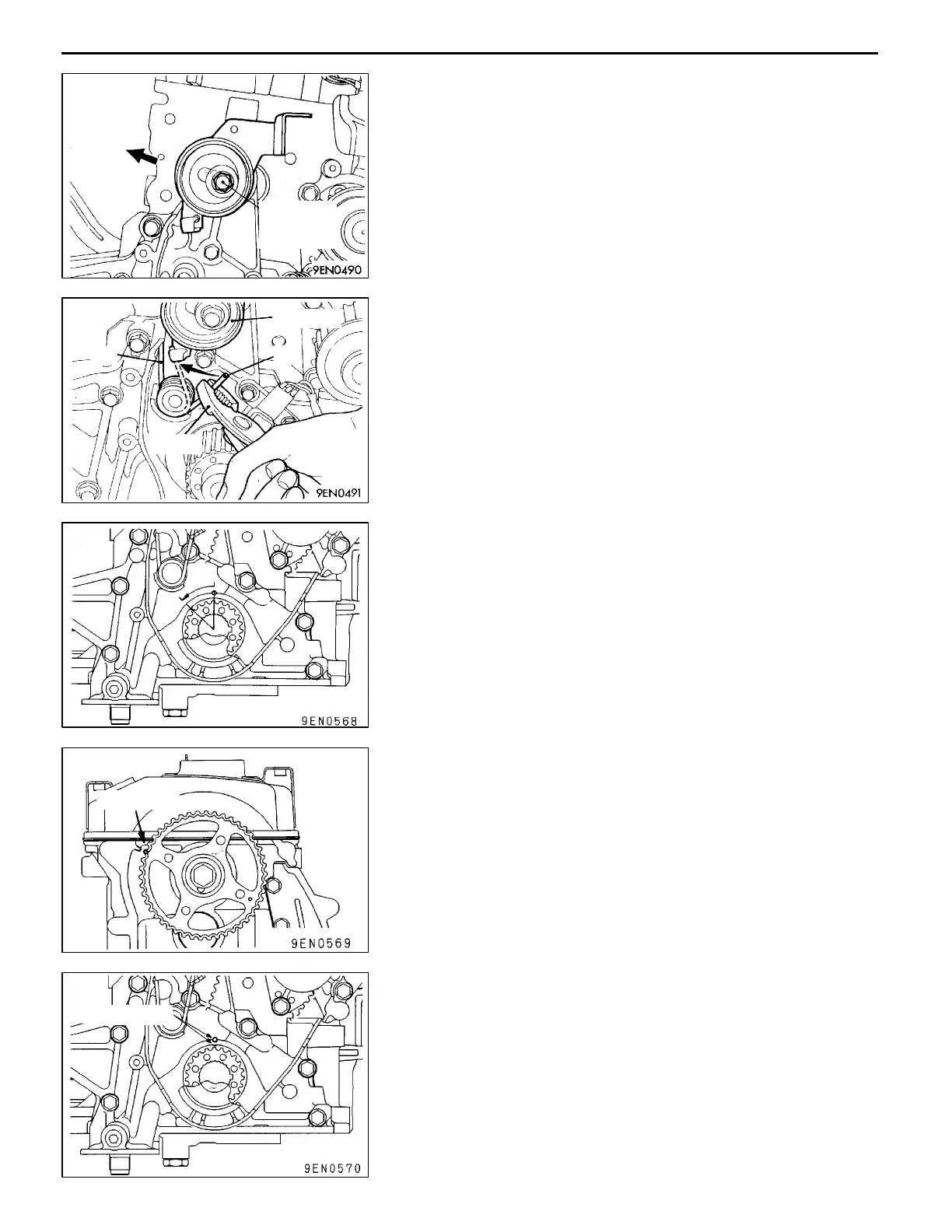 9EN0490

9EN0491

9EN0568

9EN0569

9EN0570