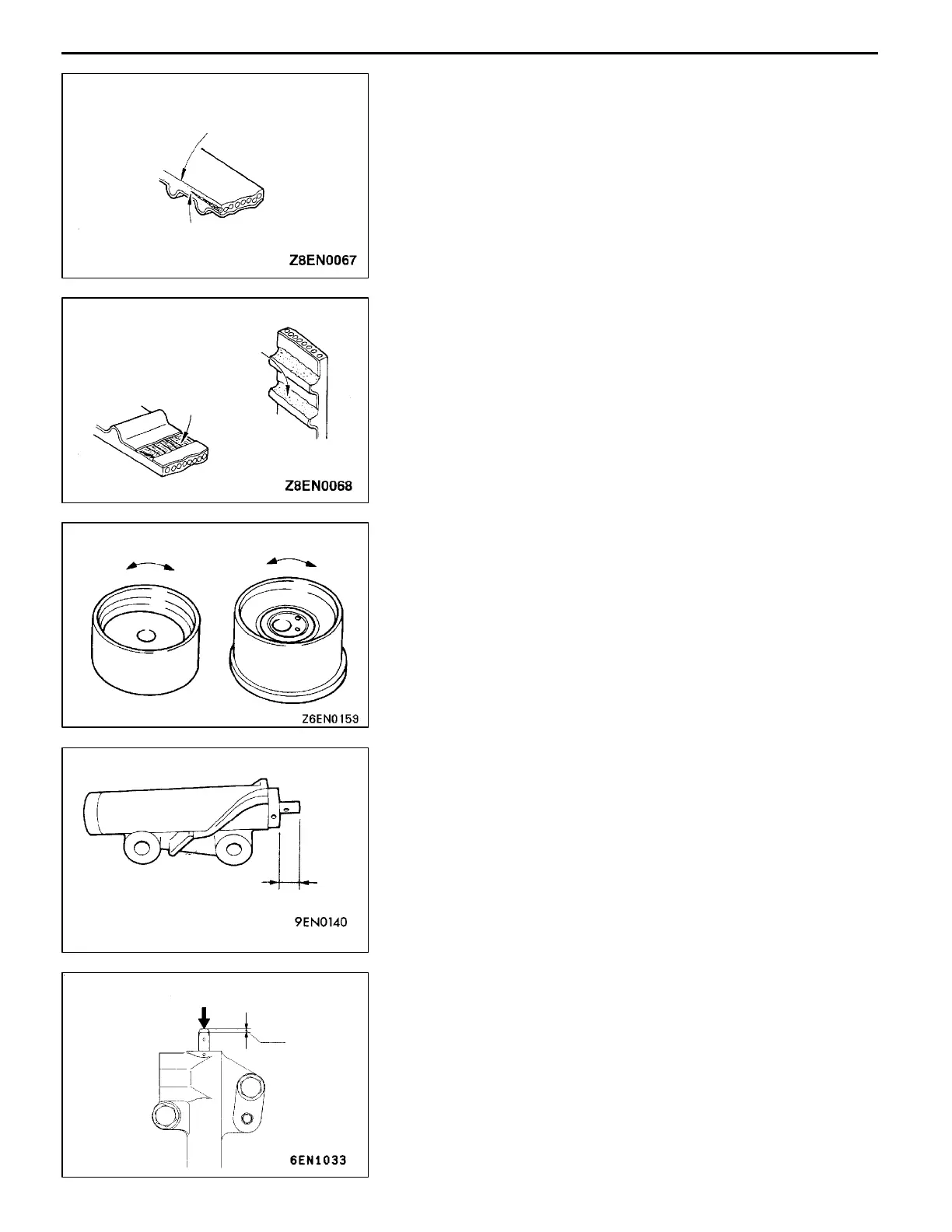 Z8EN0067

Z8EN0068

Z6EN0159

9EN0140

6EN1033