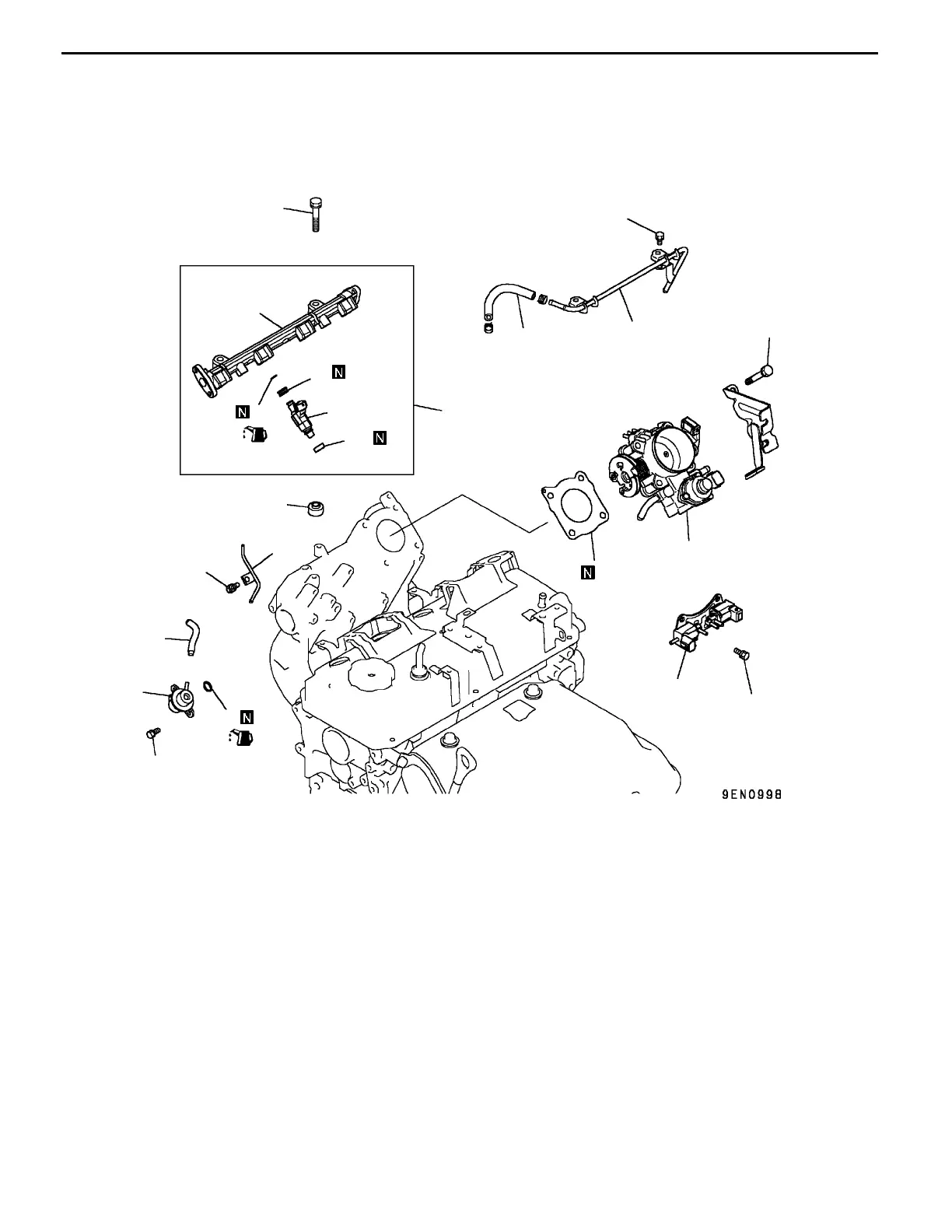 N

N

N

N

N

9EN0998