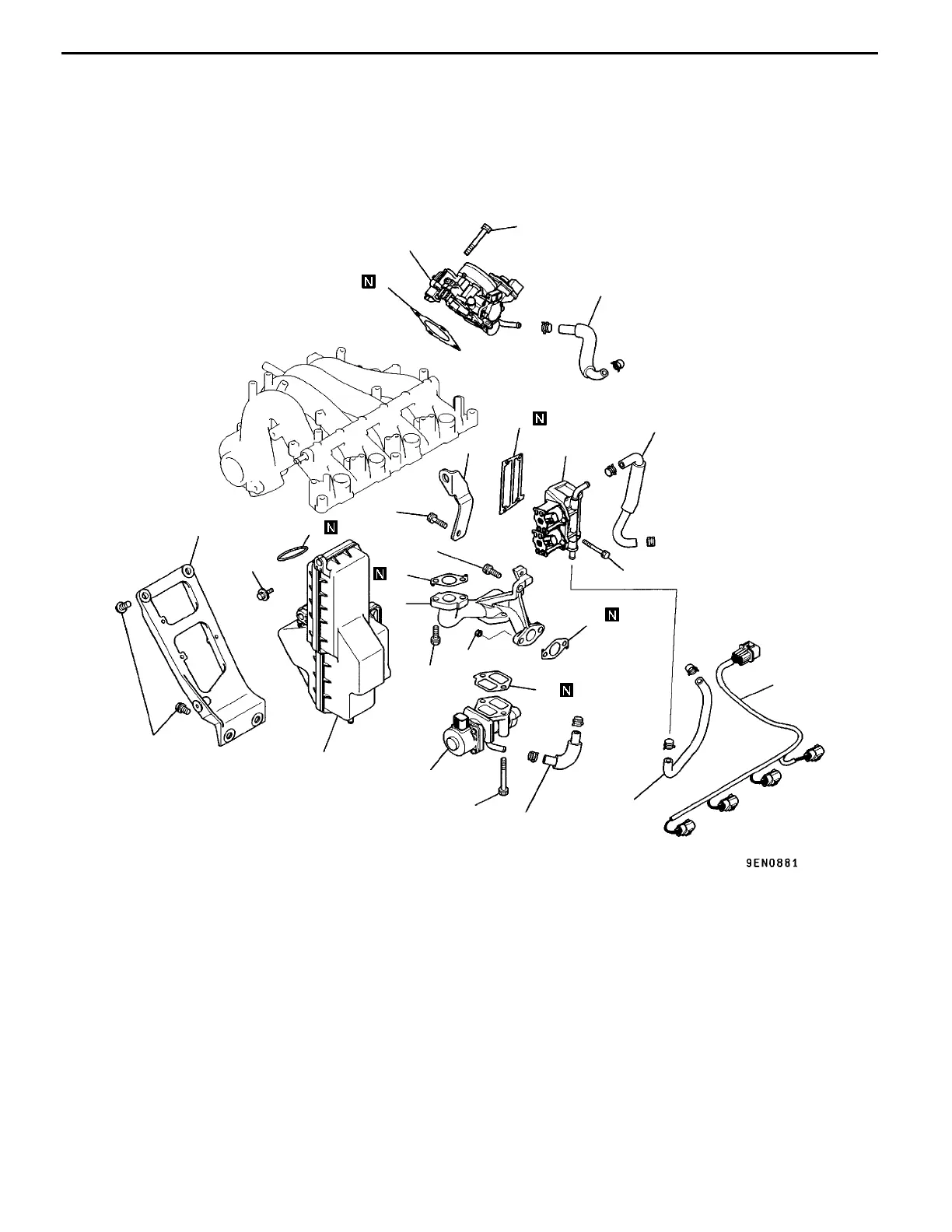 N

N

N

N

N

N

9EN0881