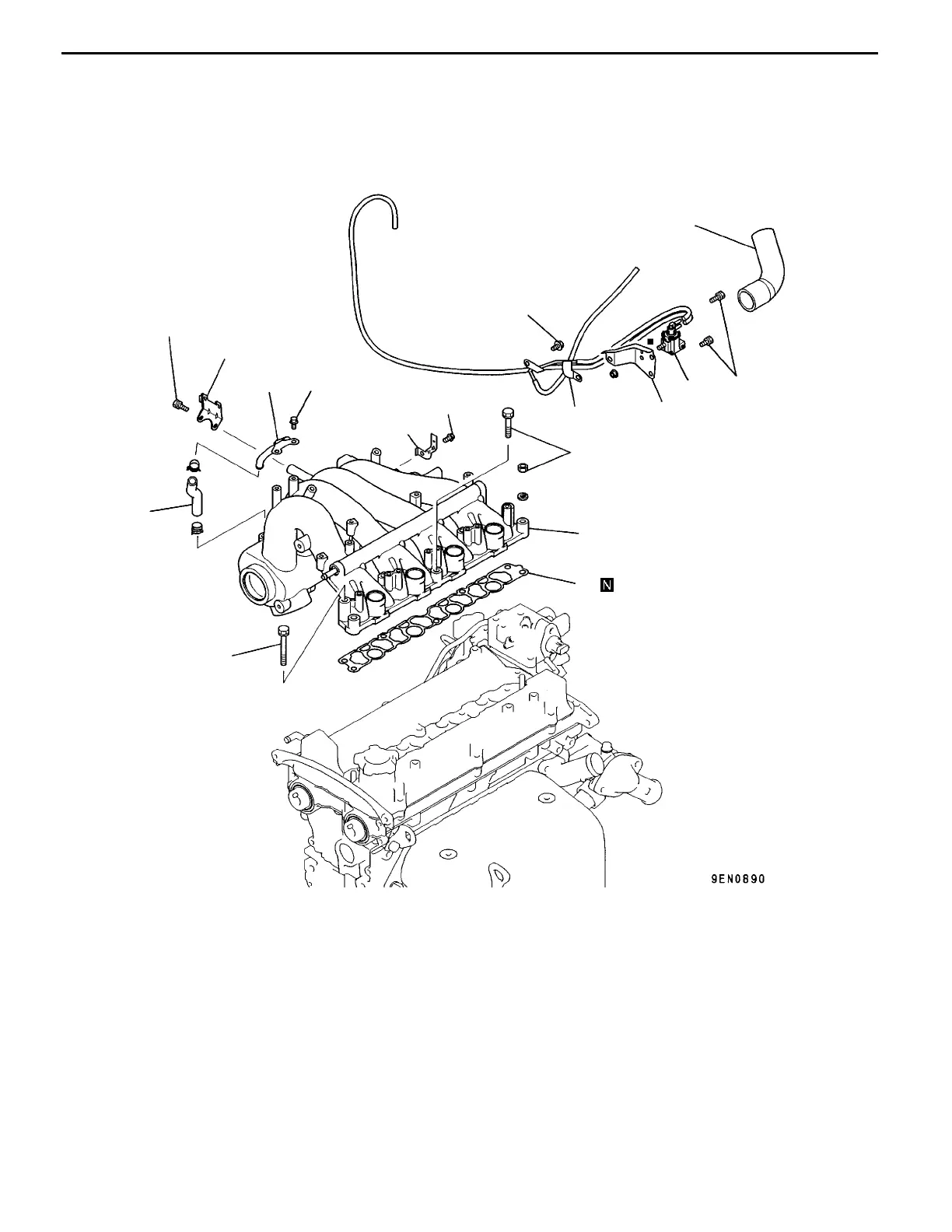 N

9EN0890