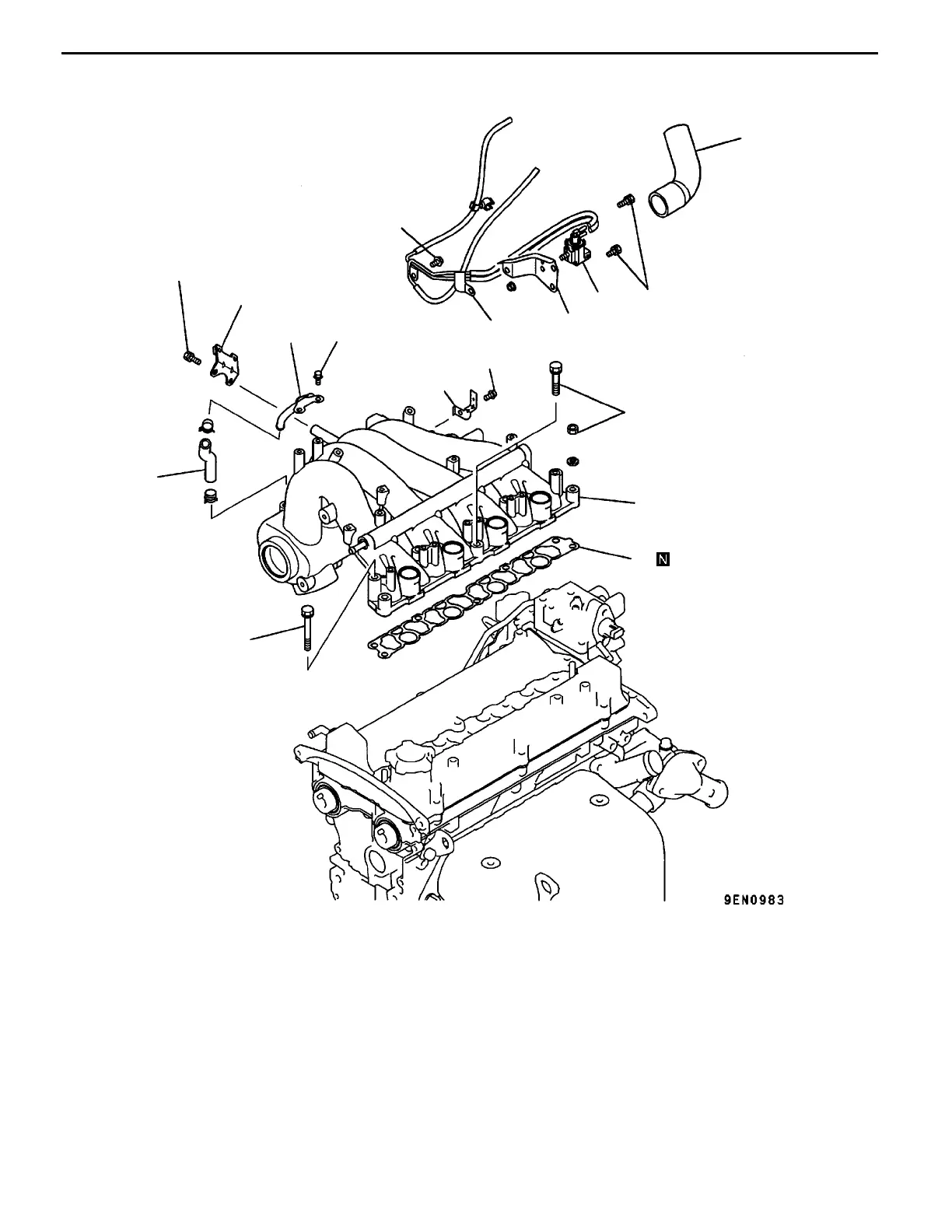 N

9EN0983