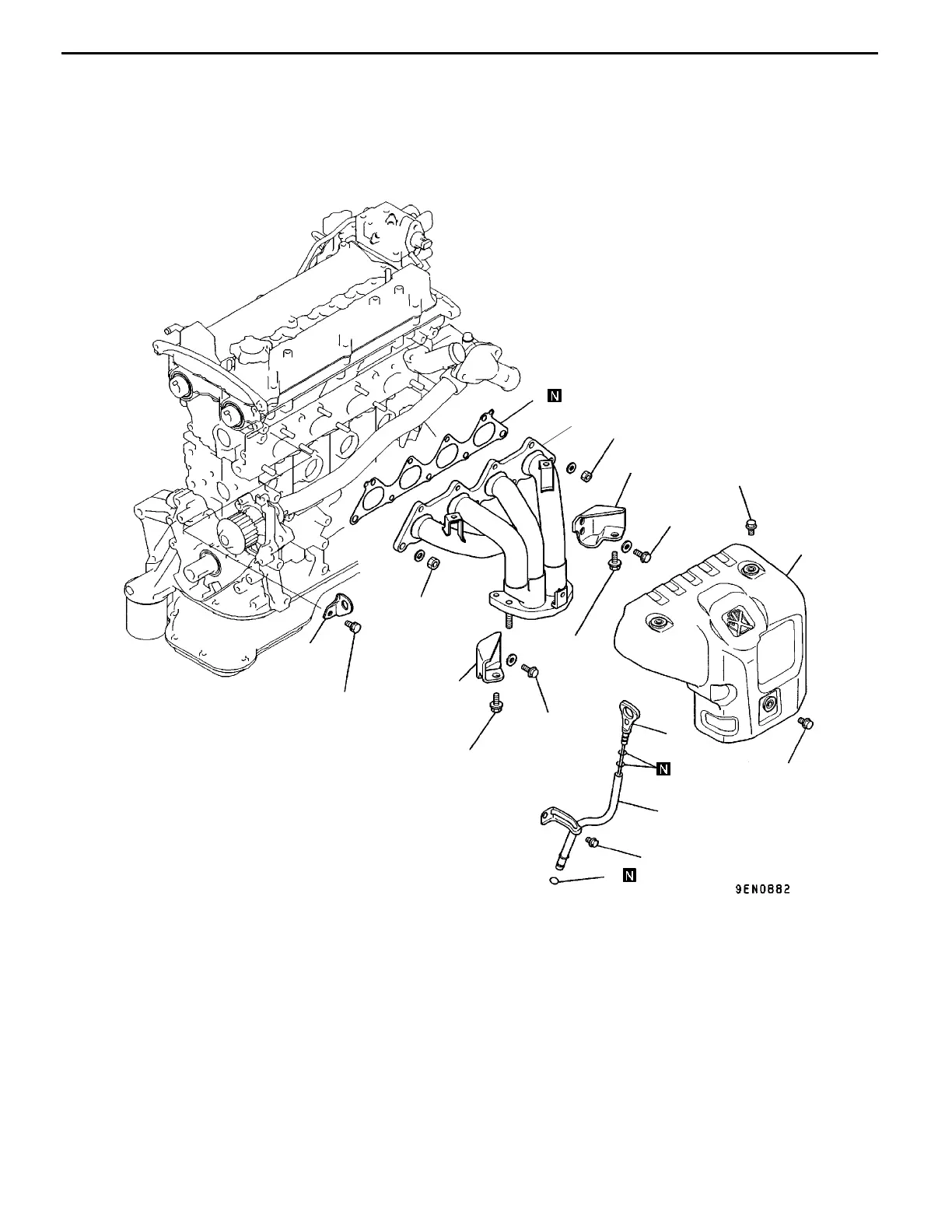 N

N

N

9EN0882