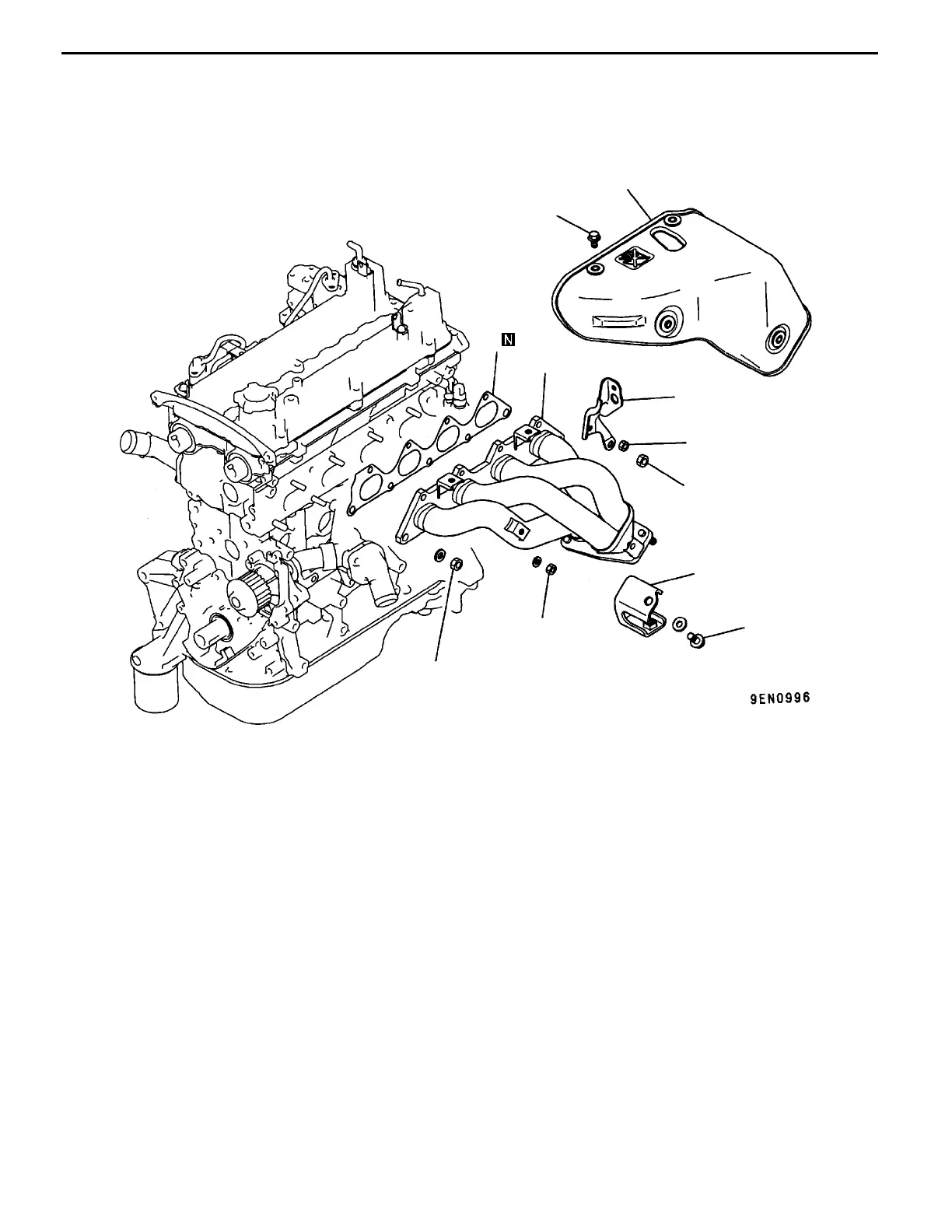 N

9EN0996