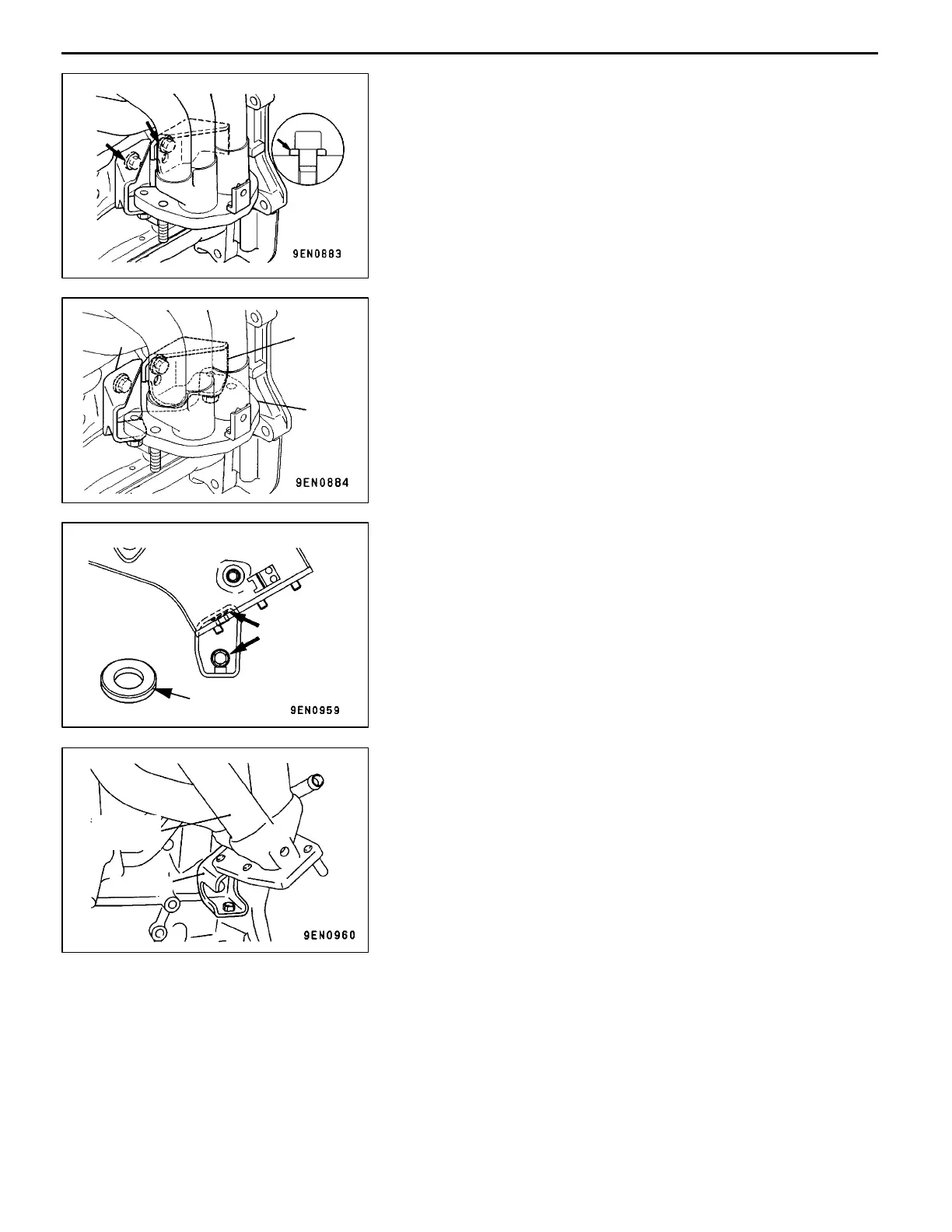 9EN0883

9EN0884

9EN0959

9EN0960