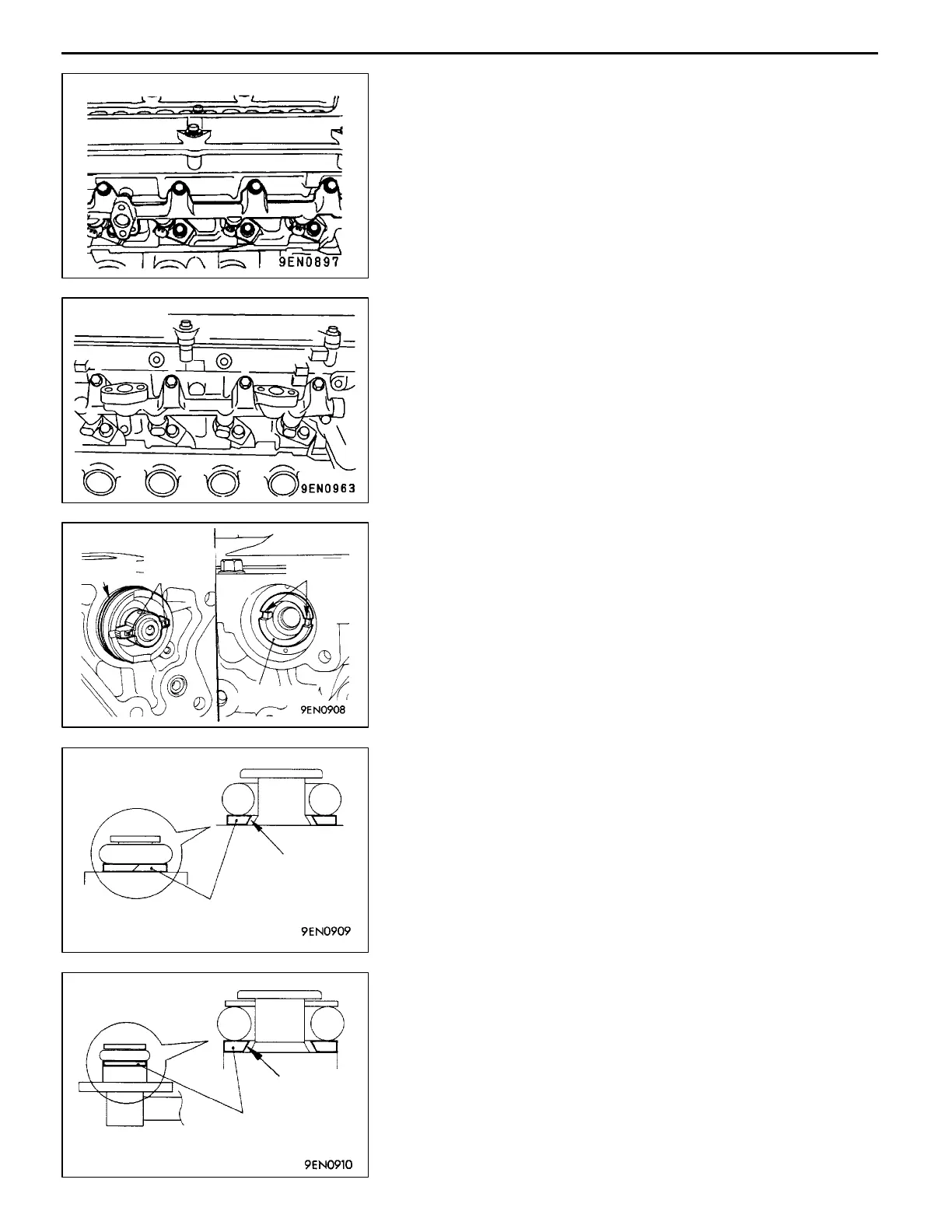 9EN0897

9EN0963

9EN0908

9EN0909

9EN0910