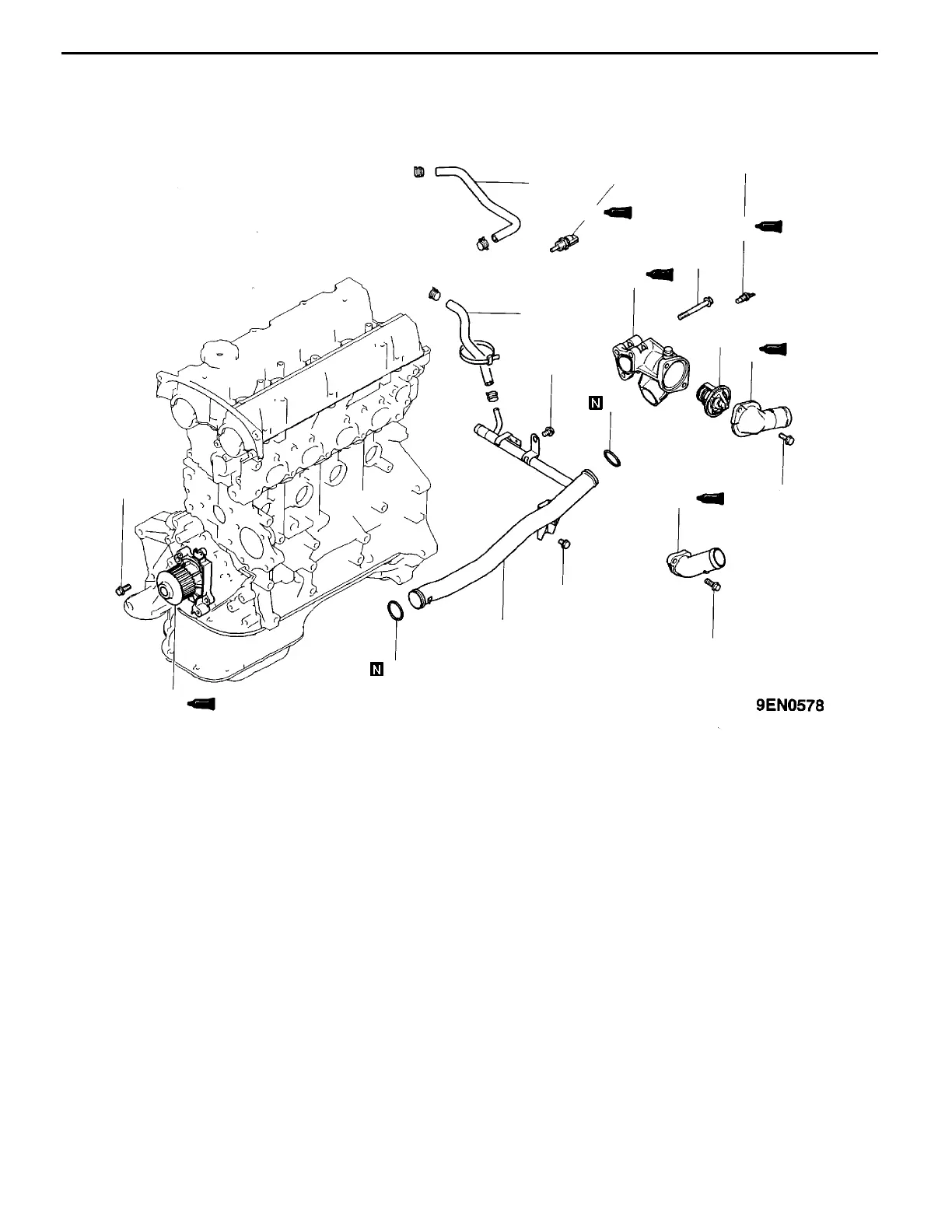 N

N

9EN0578