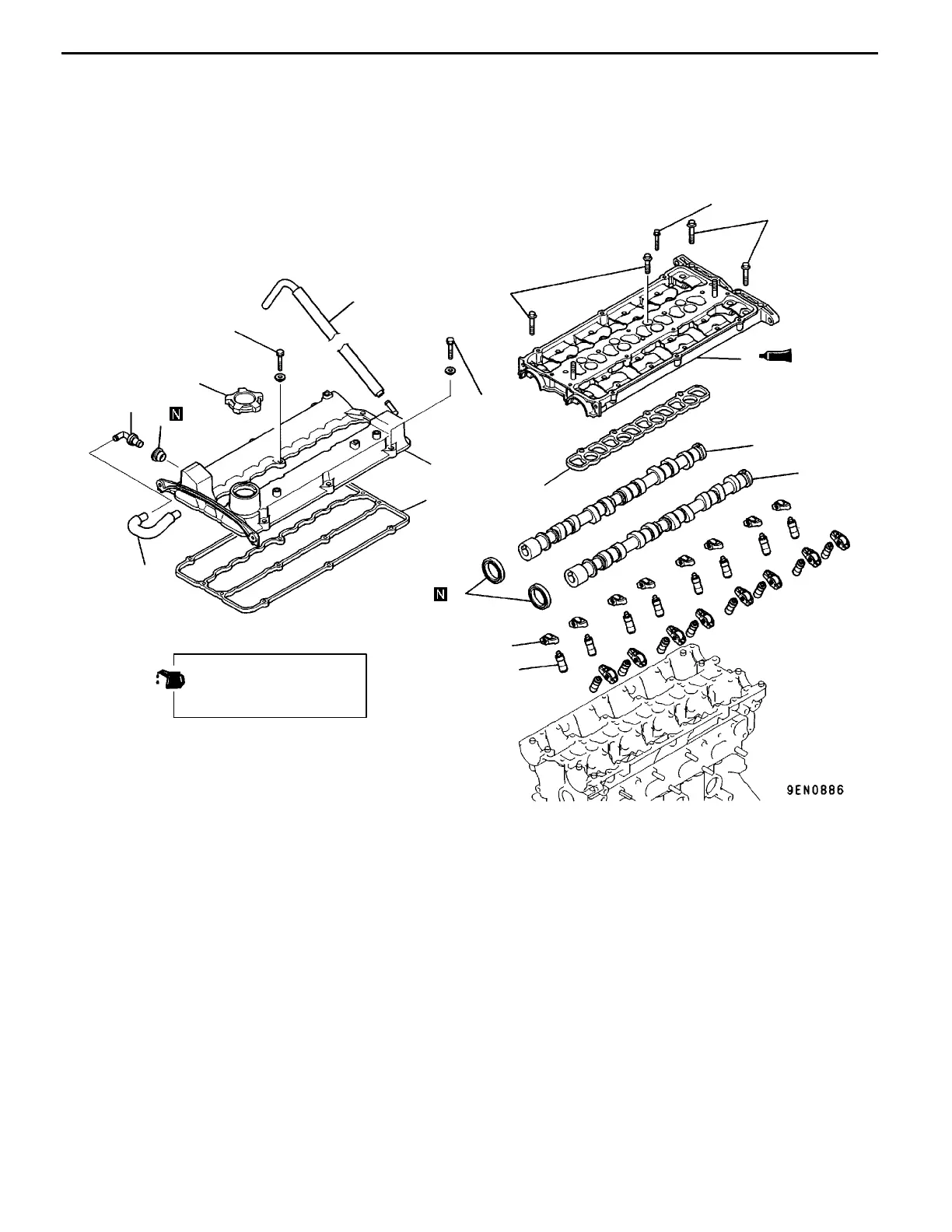 N

N

9EN0886