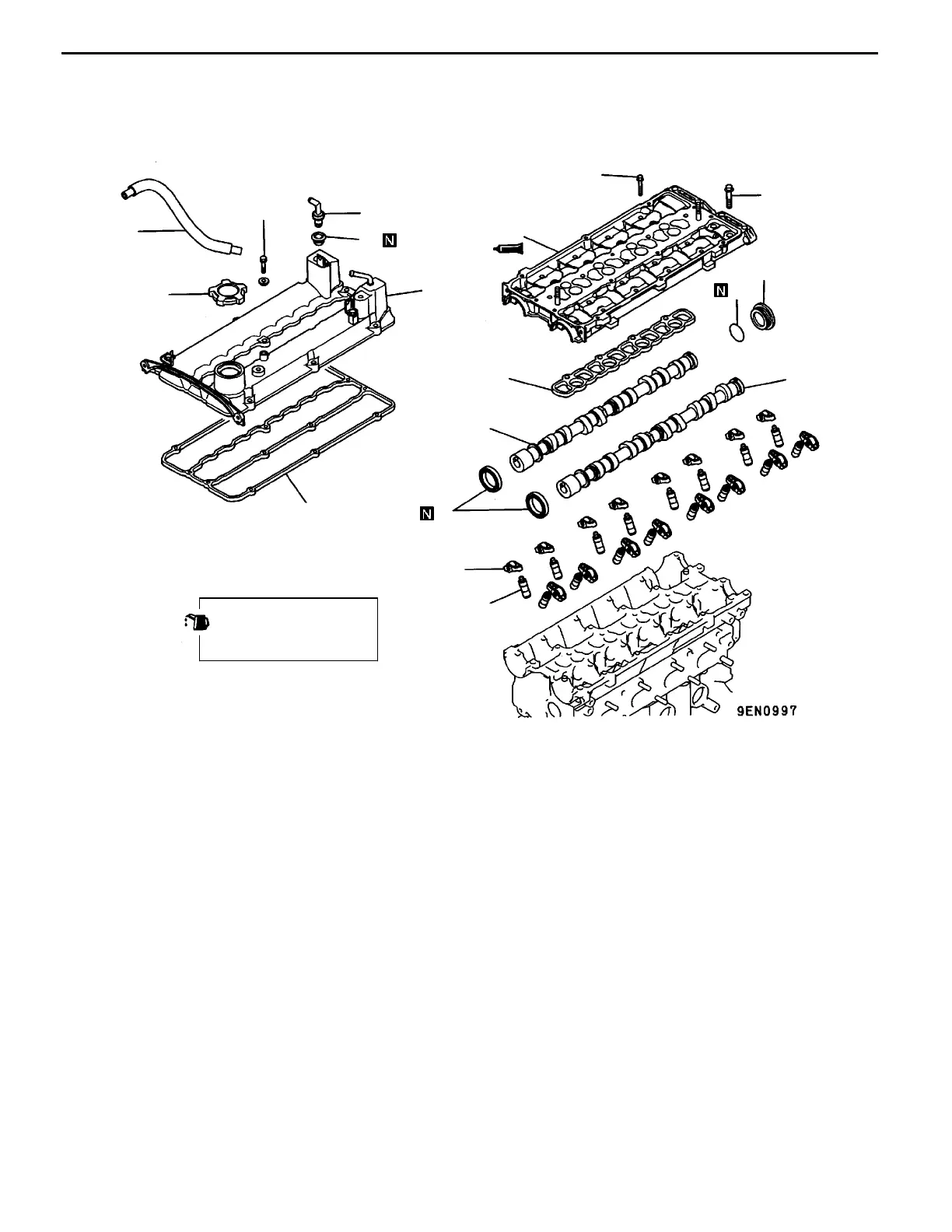 N

N

N

9EN0997