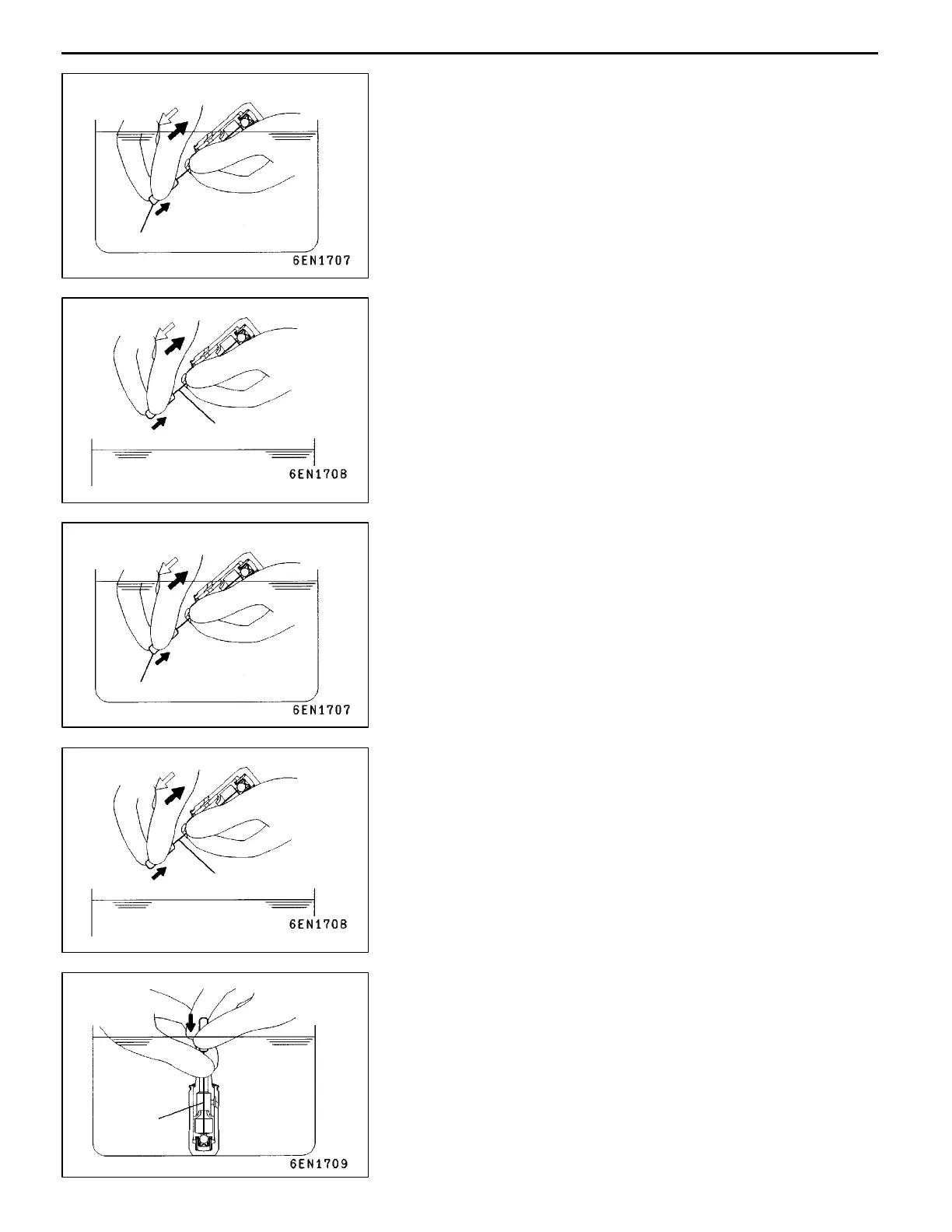 6EN1707

6EN1708

6EN1707

6EN1708

6EN1709