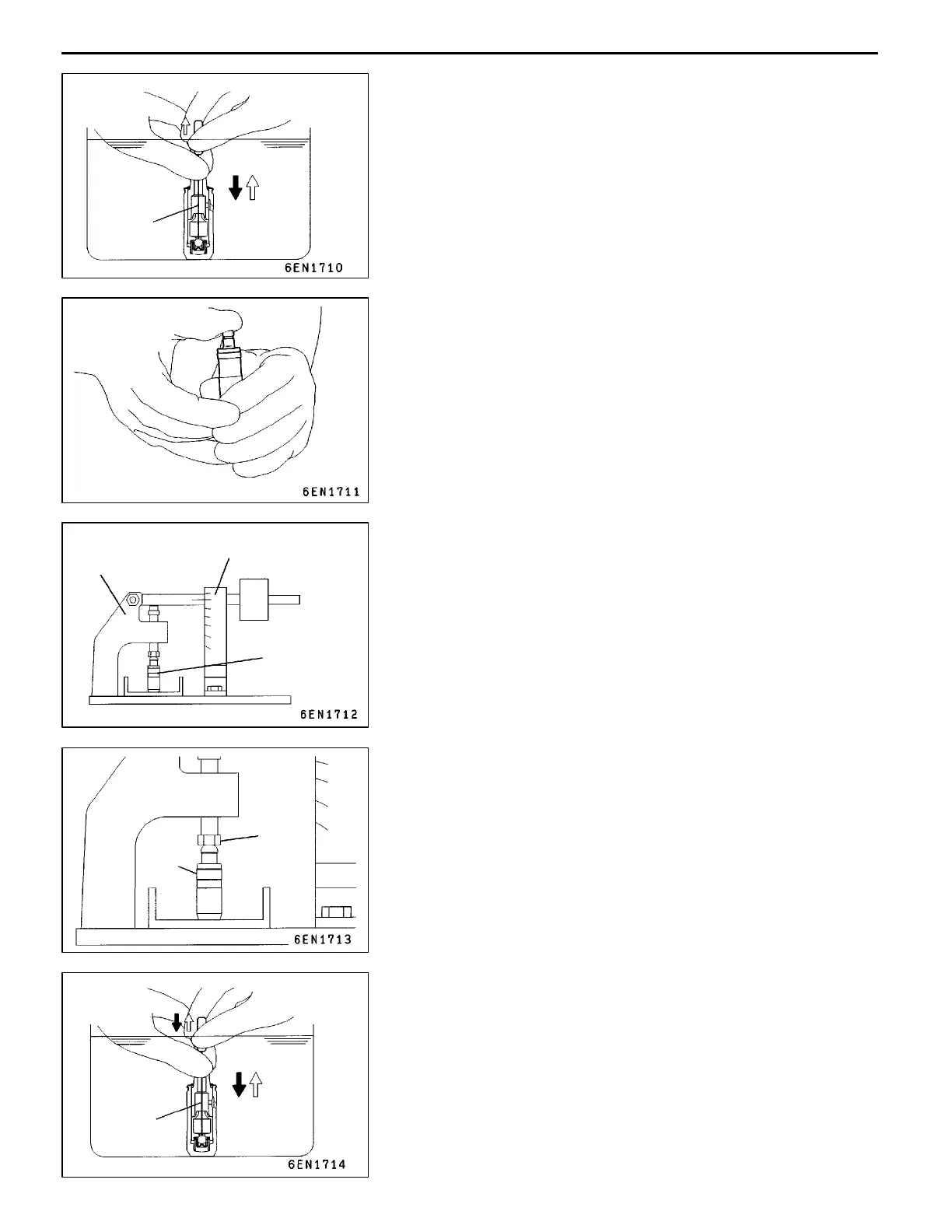 6EN1710

6EN1711

6EN1712

6EN1713

6EN1714