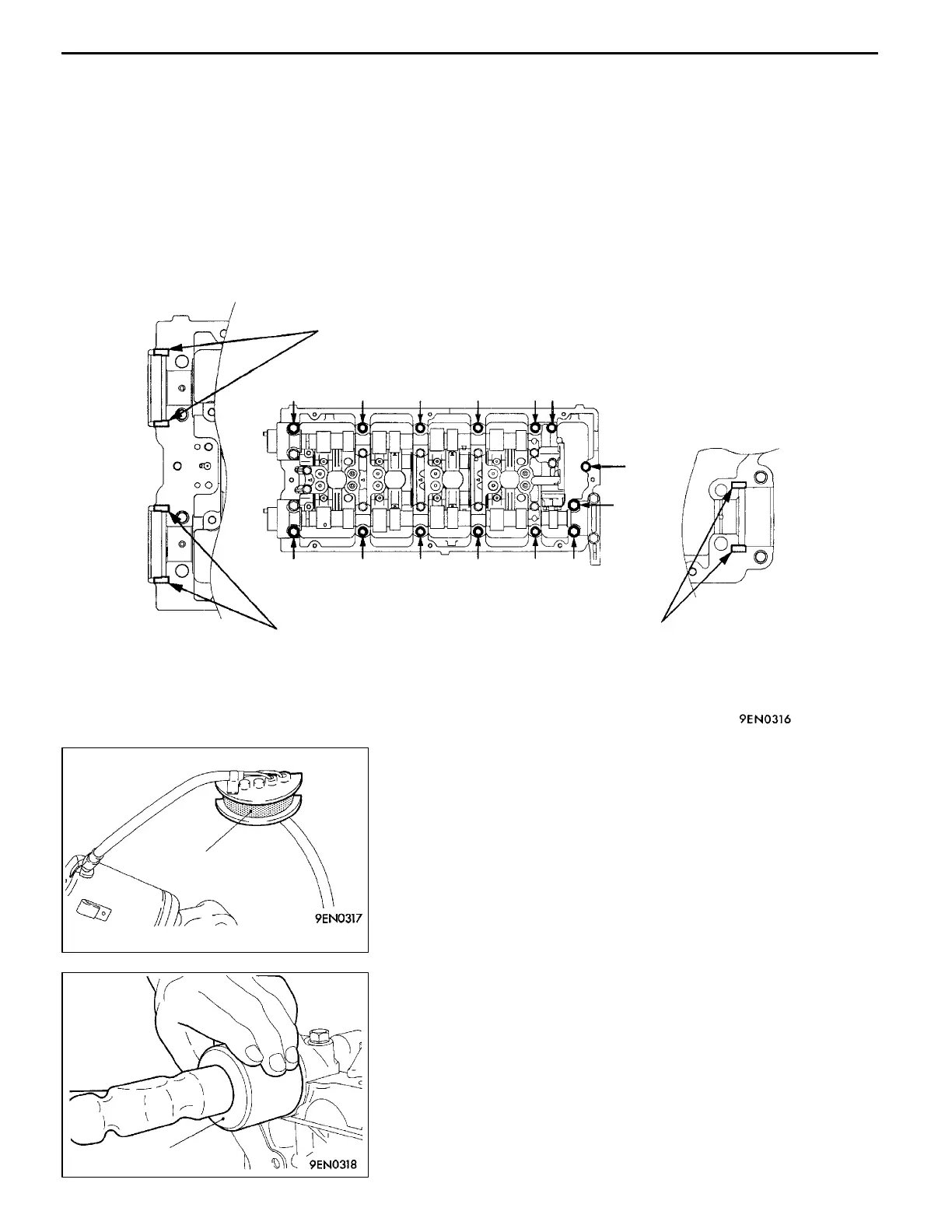 9EN0316

9EN0317

9EN0318