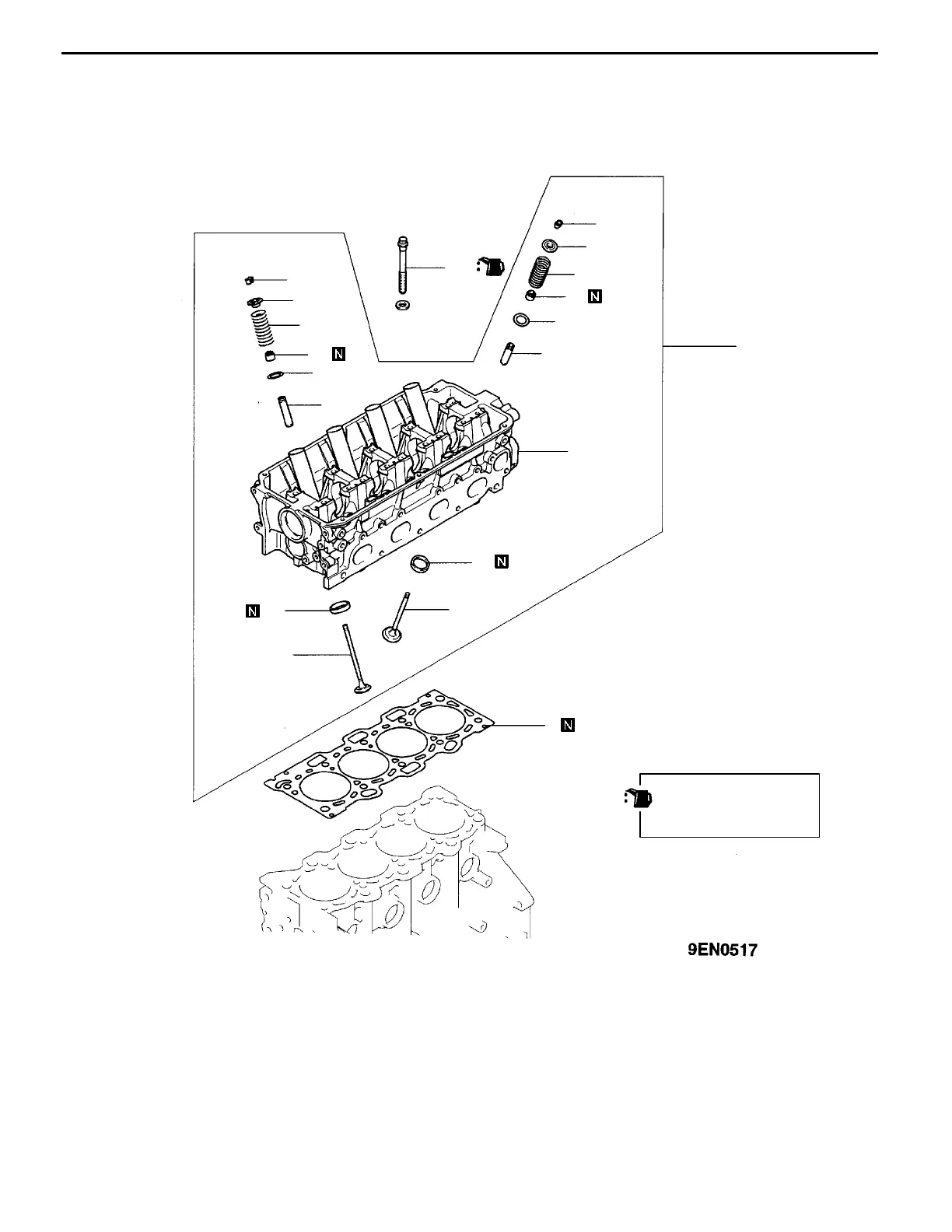 N

N

N

N

N

9EN0517