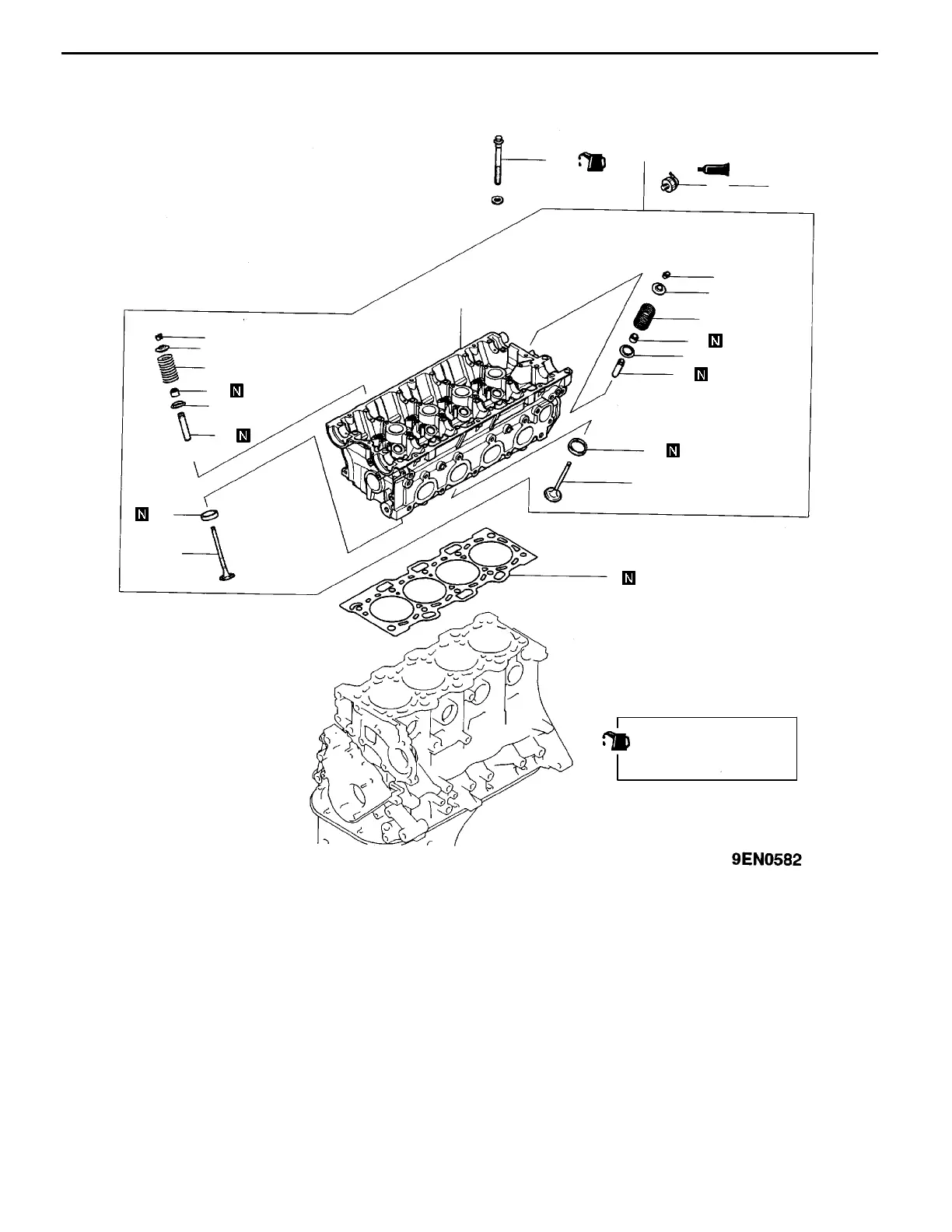 N

N

N

N

N

N

N

9EN0582