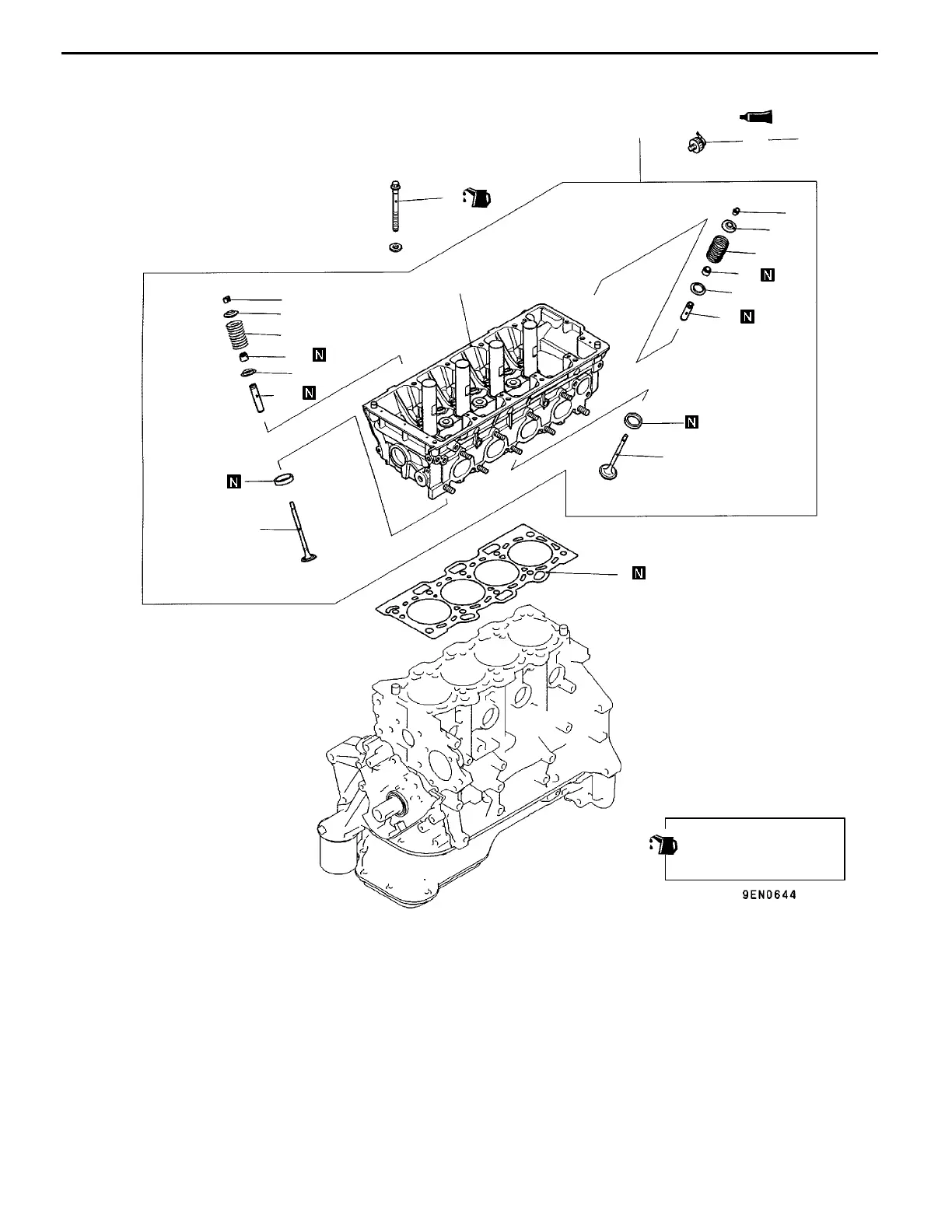 N

N

N

N

N

N

N

9EN0644