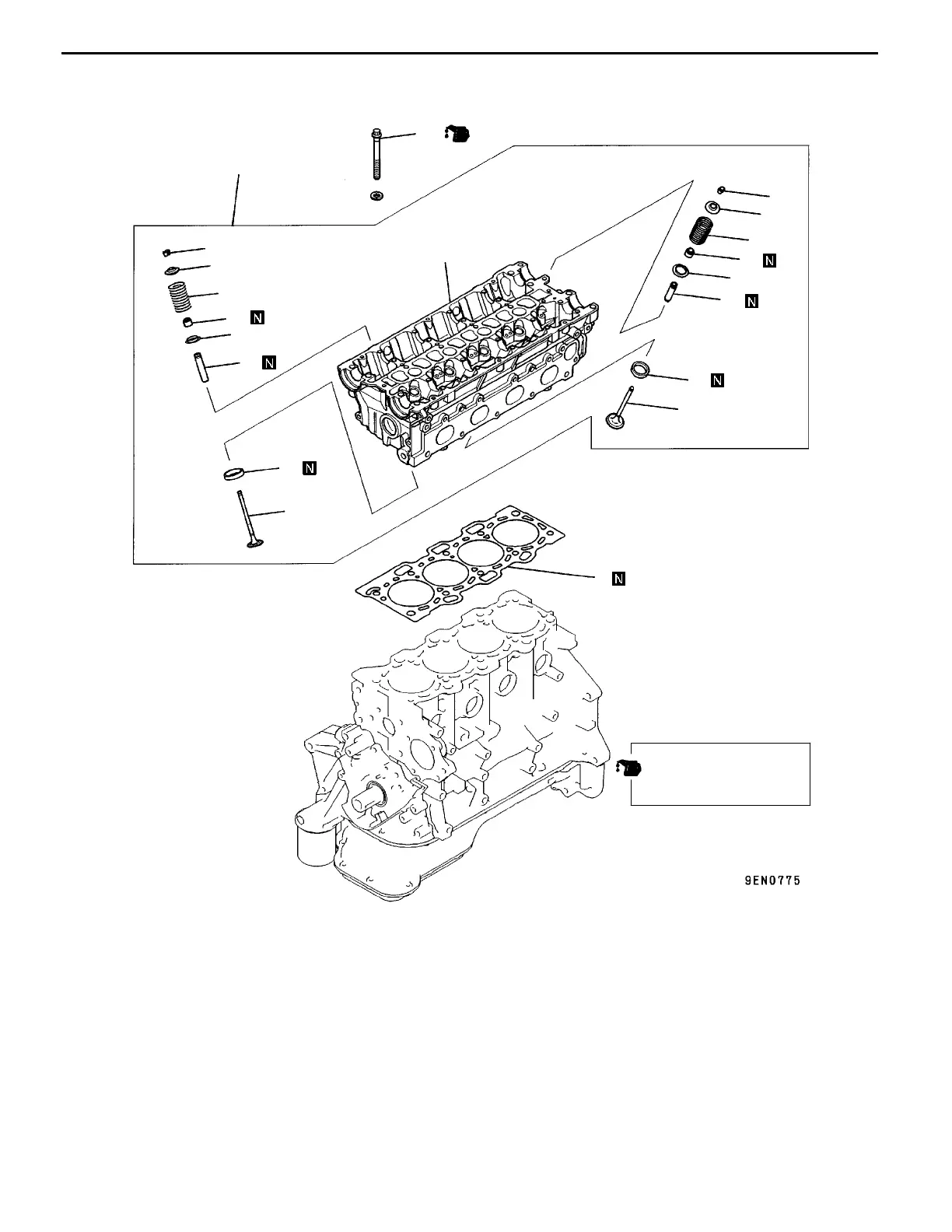 N

N

N

N

N

N

N

9EN0775