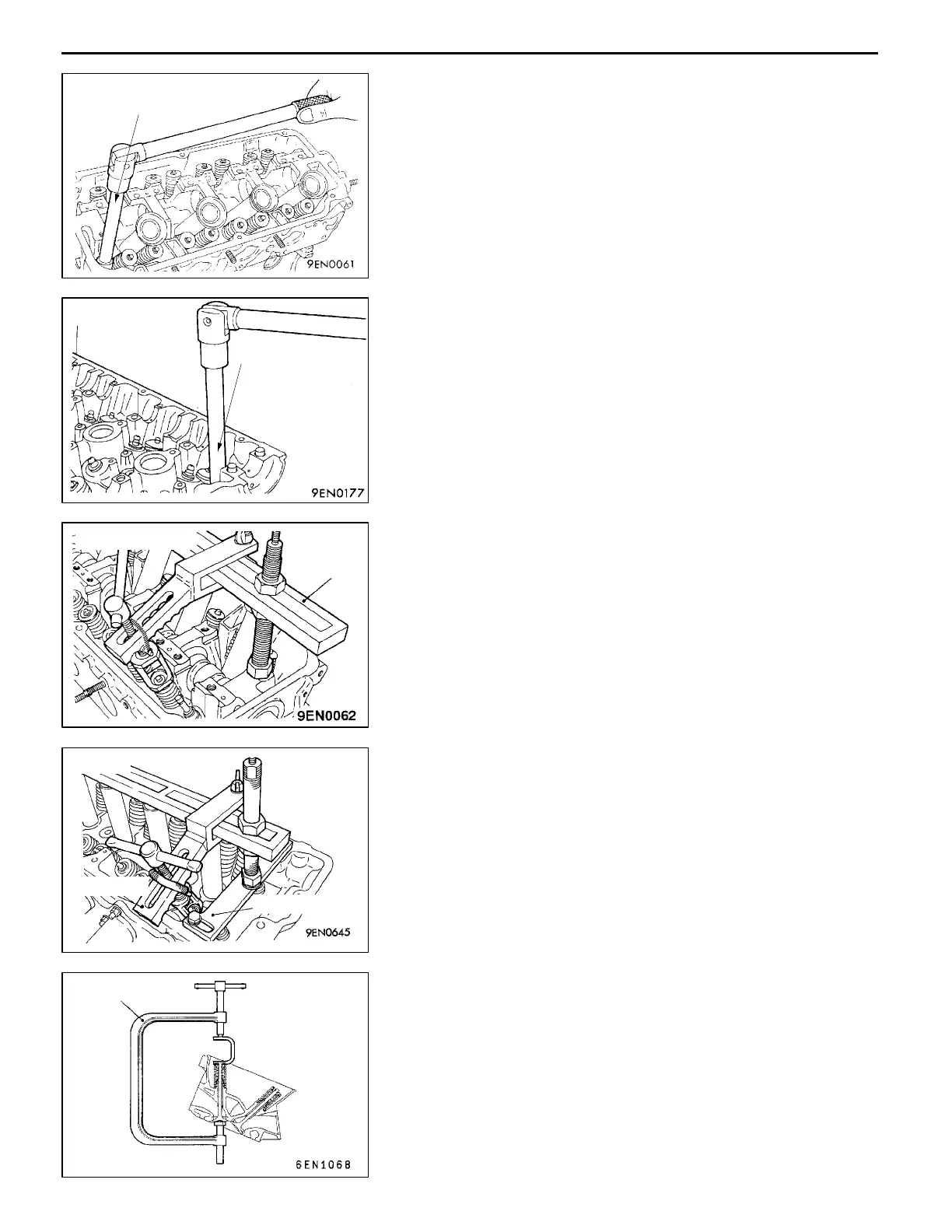 9EN0061

9EN0177

9EN0062

9EN0645

6EN1068