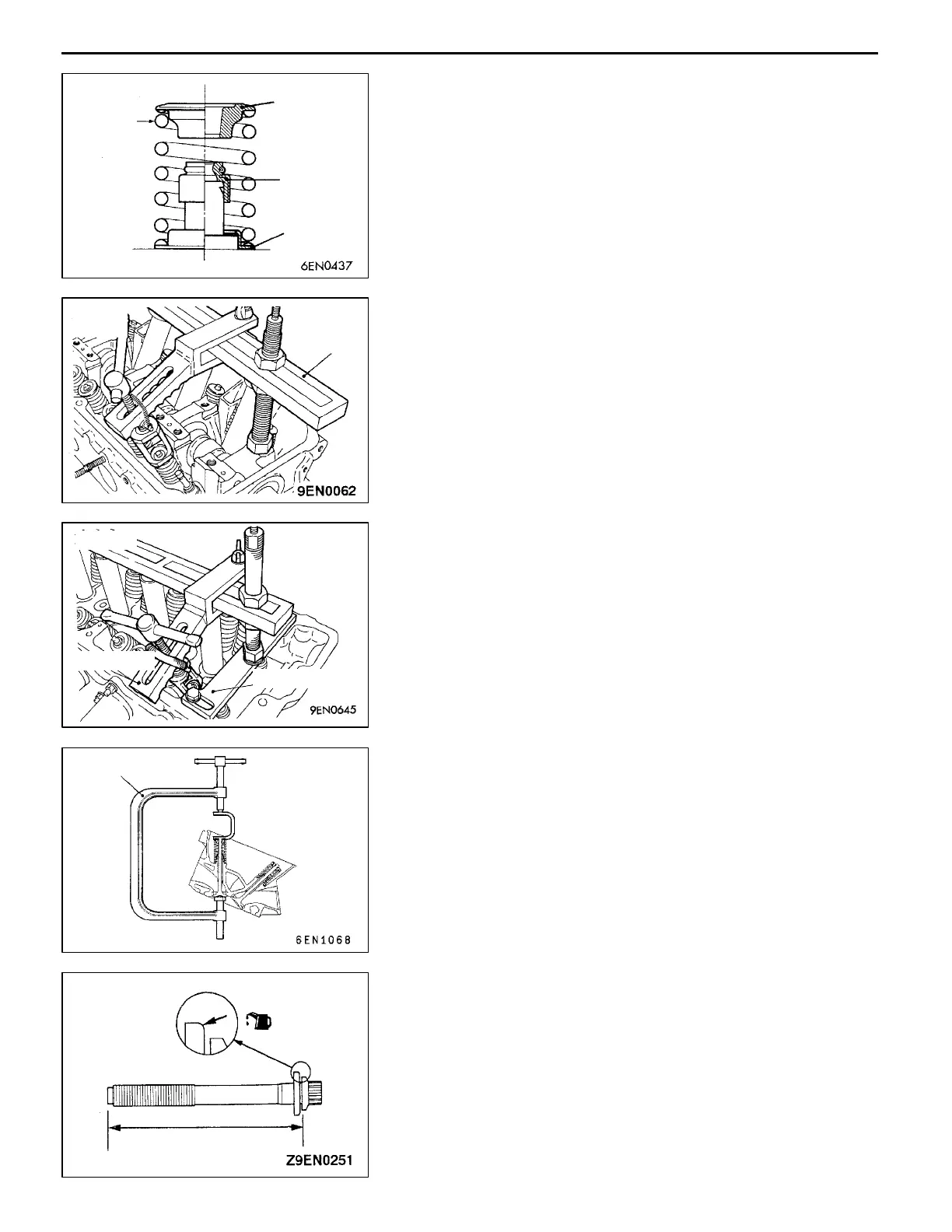 6EN0437

9EN0062

9EN0645

6EN1068

Z9EN0251