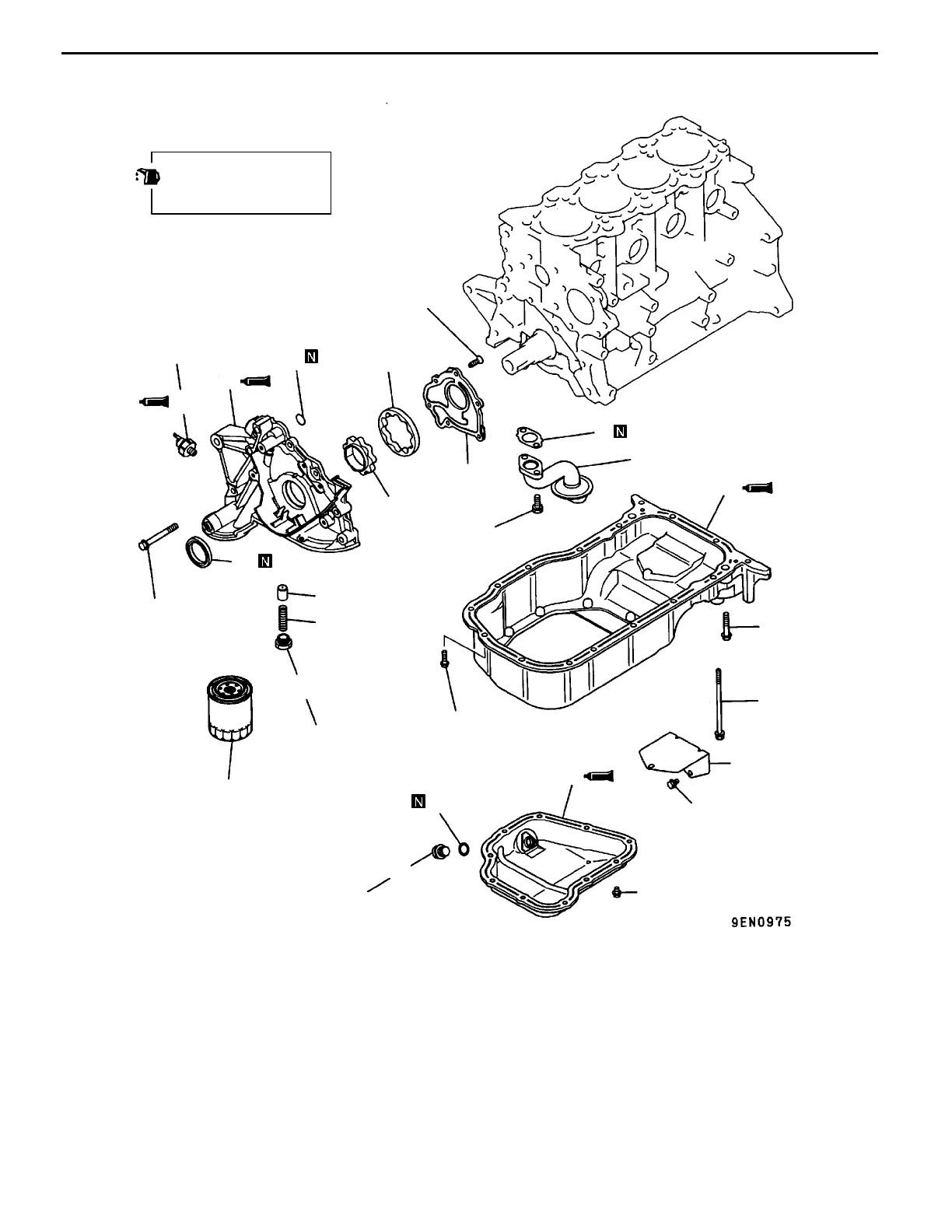 N

N

N

N

9EN0975