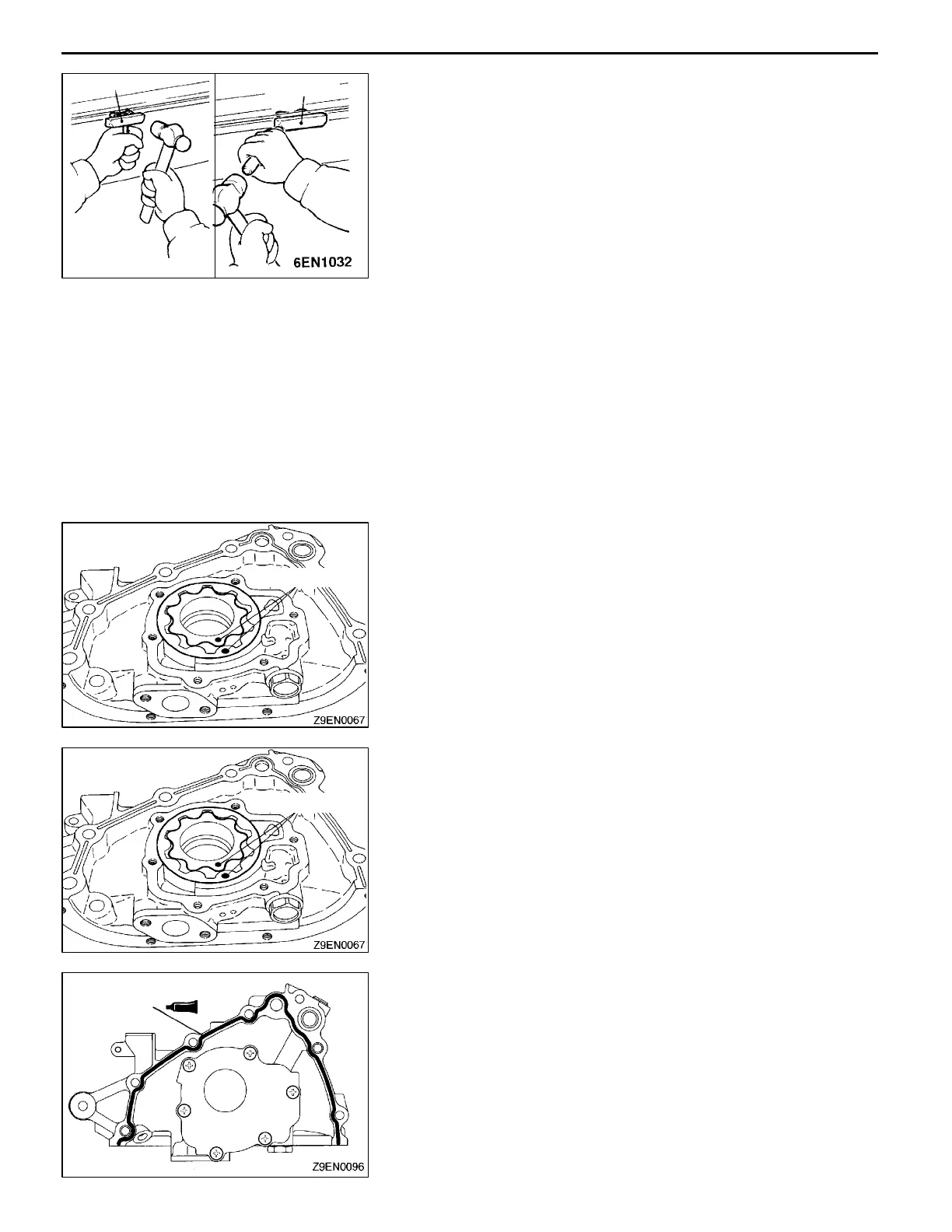 6EN1032

Z9EN0067

Z9EN0067

Z9EN0096