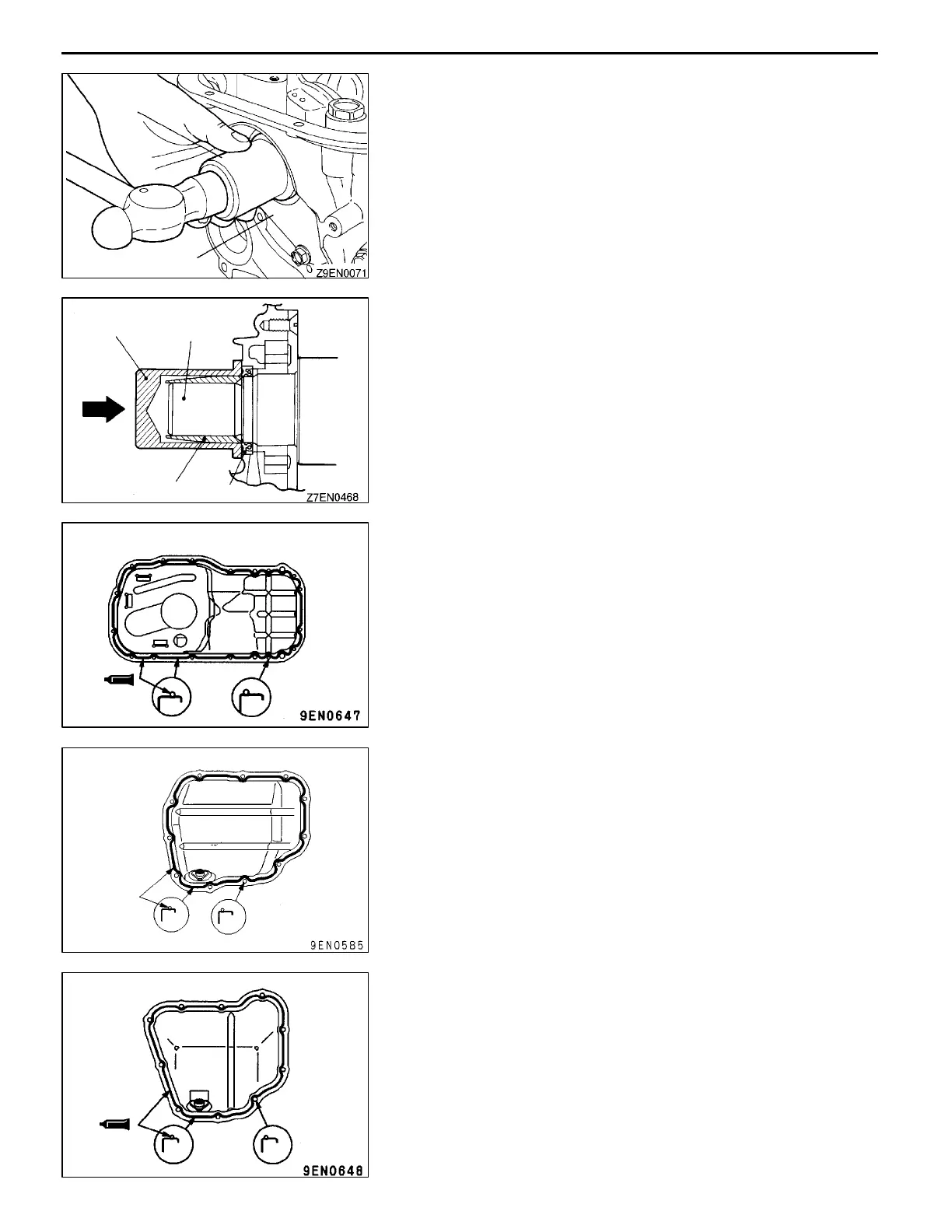 Z9EN0071

Z7EN0468

9EN0647

9EN0585

9EN0648