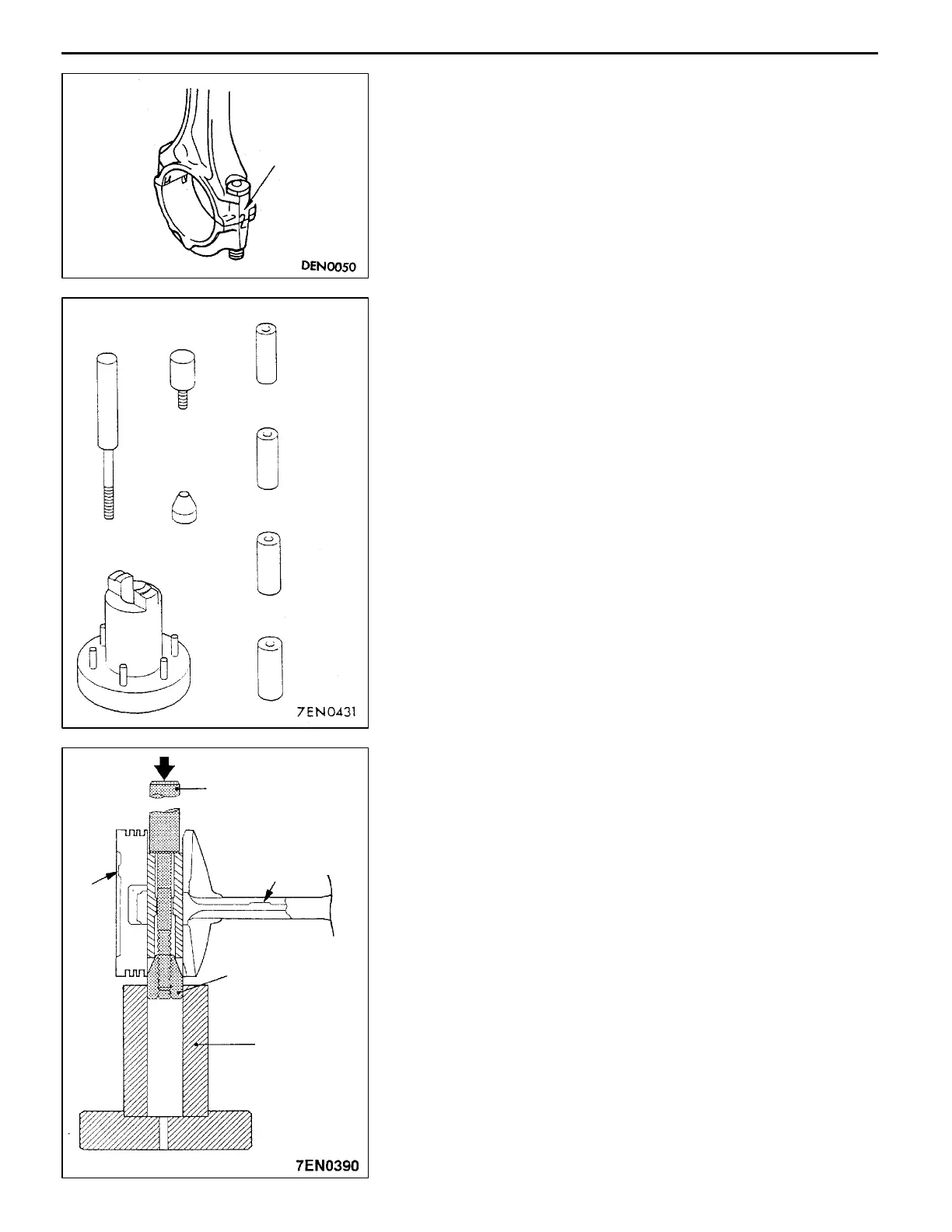 DEN0050

7EN0431

7EN0390