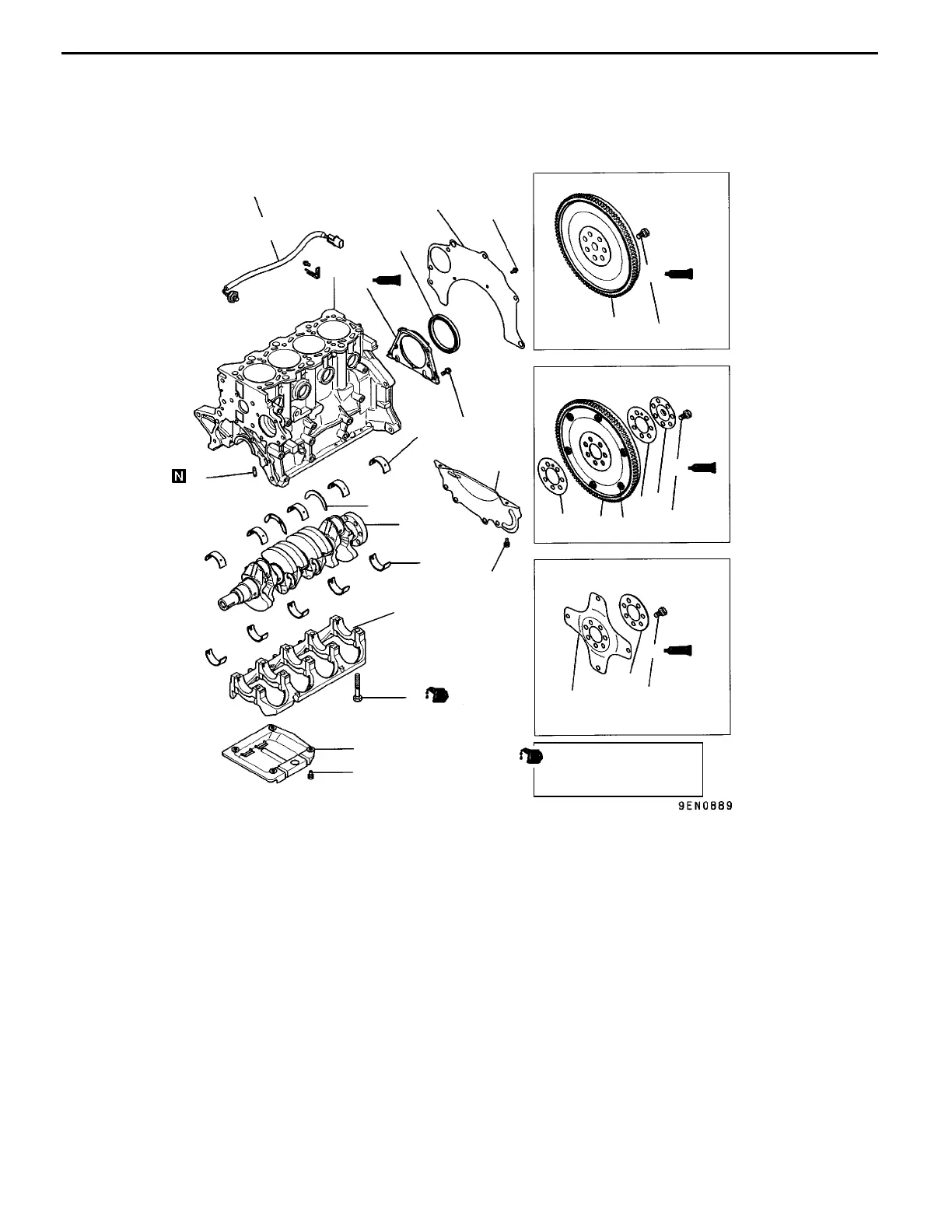 N

9EN0889