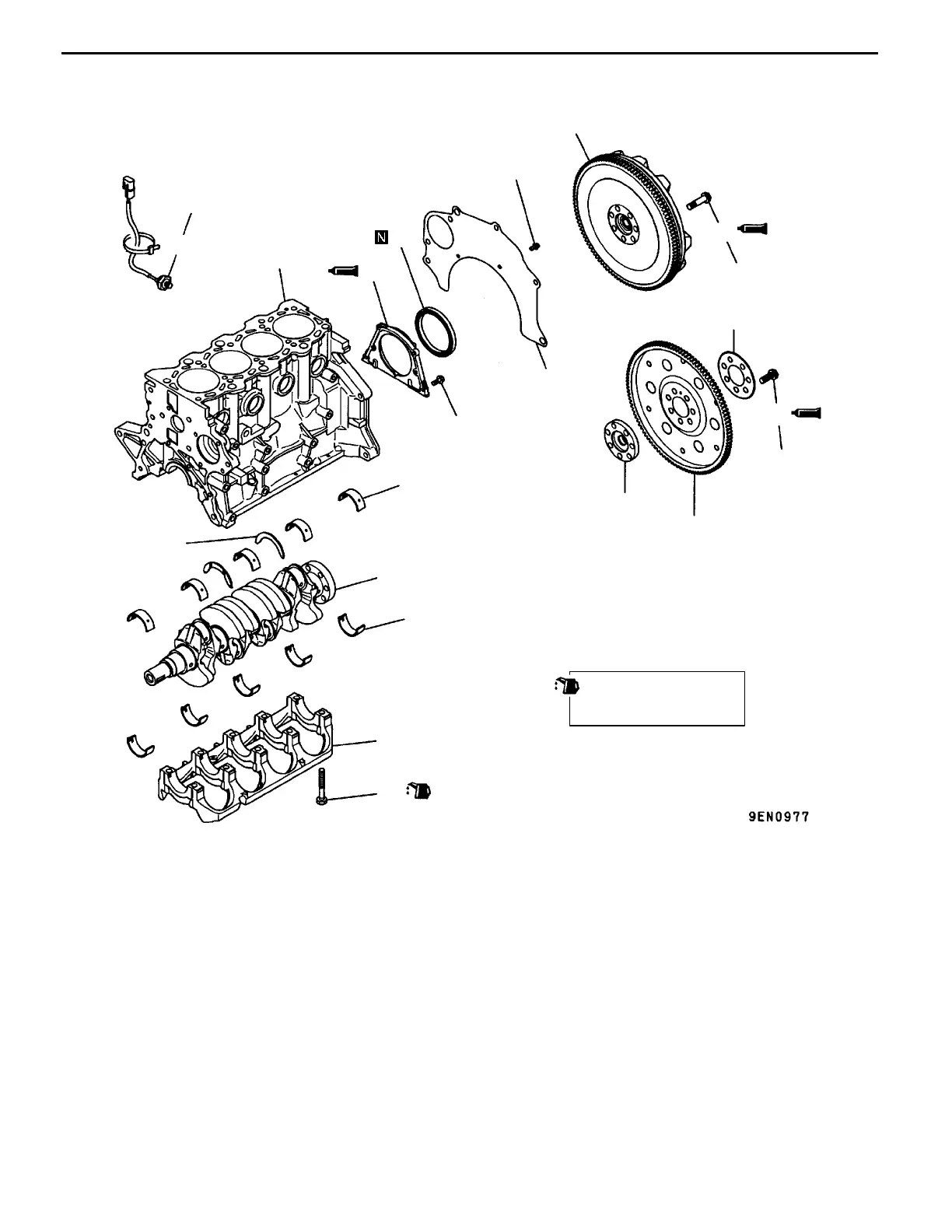 N

9EN0977