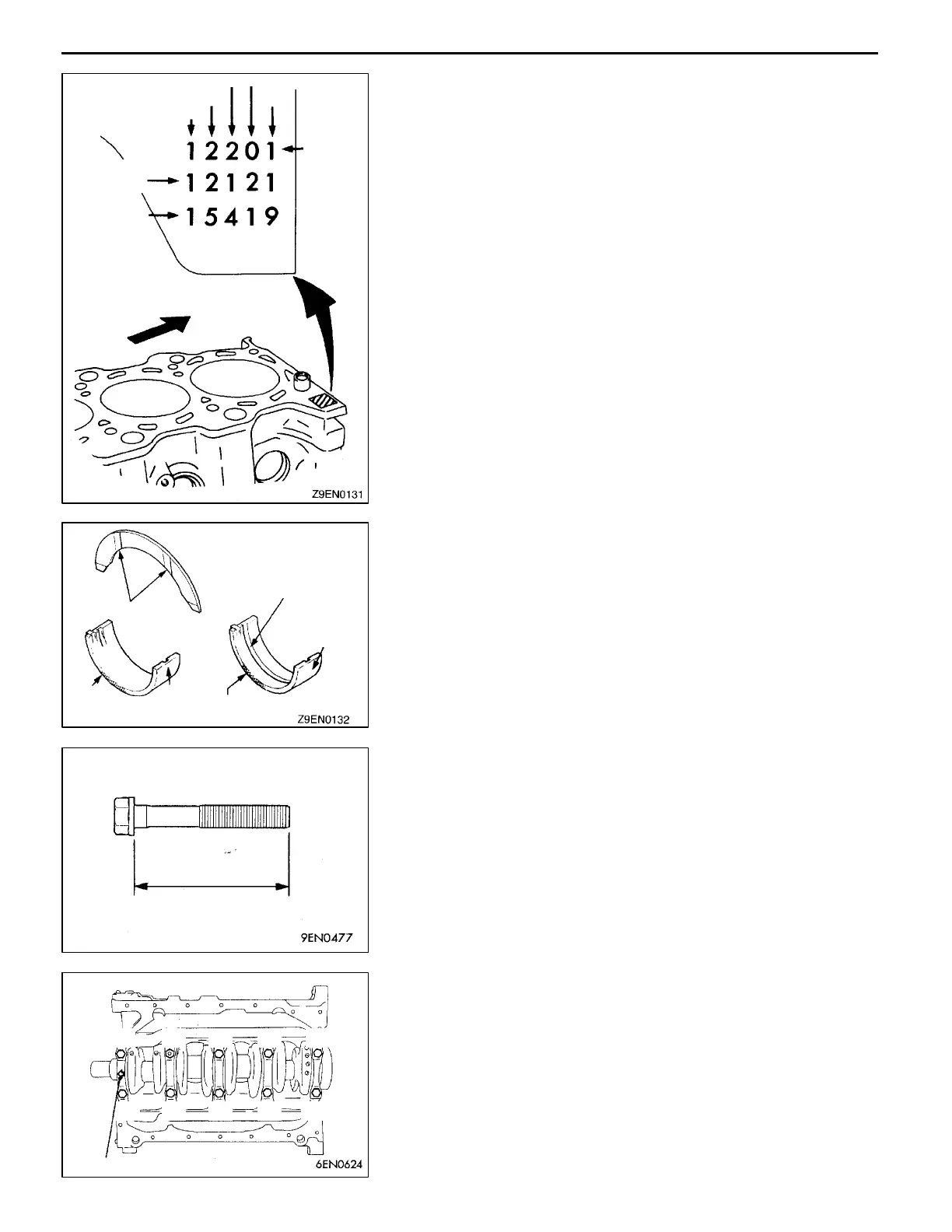 1 2 2 0 1
1 2 1 2 1
1 5 4 1 9

Z9EN0131

Z9EN0132

9EN0477

6EN0624