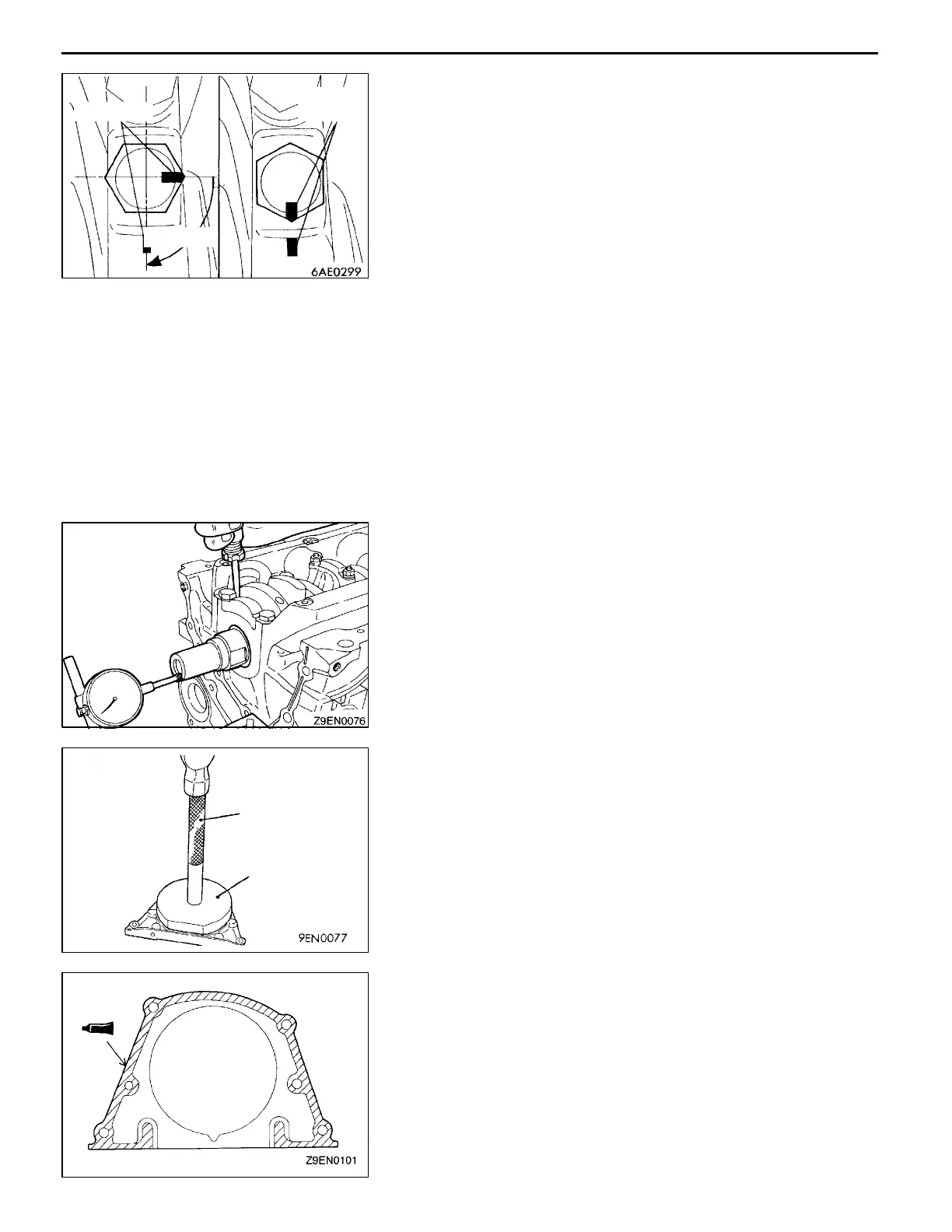 6AE0299

Z9EN0076

9EN0077

Z9EN0101